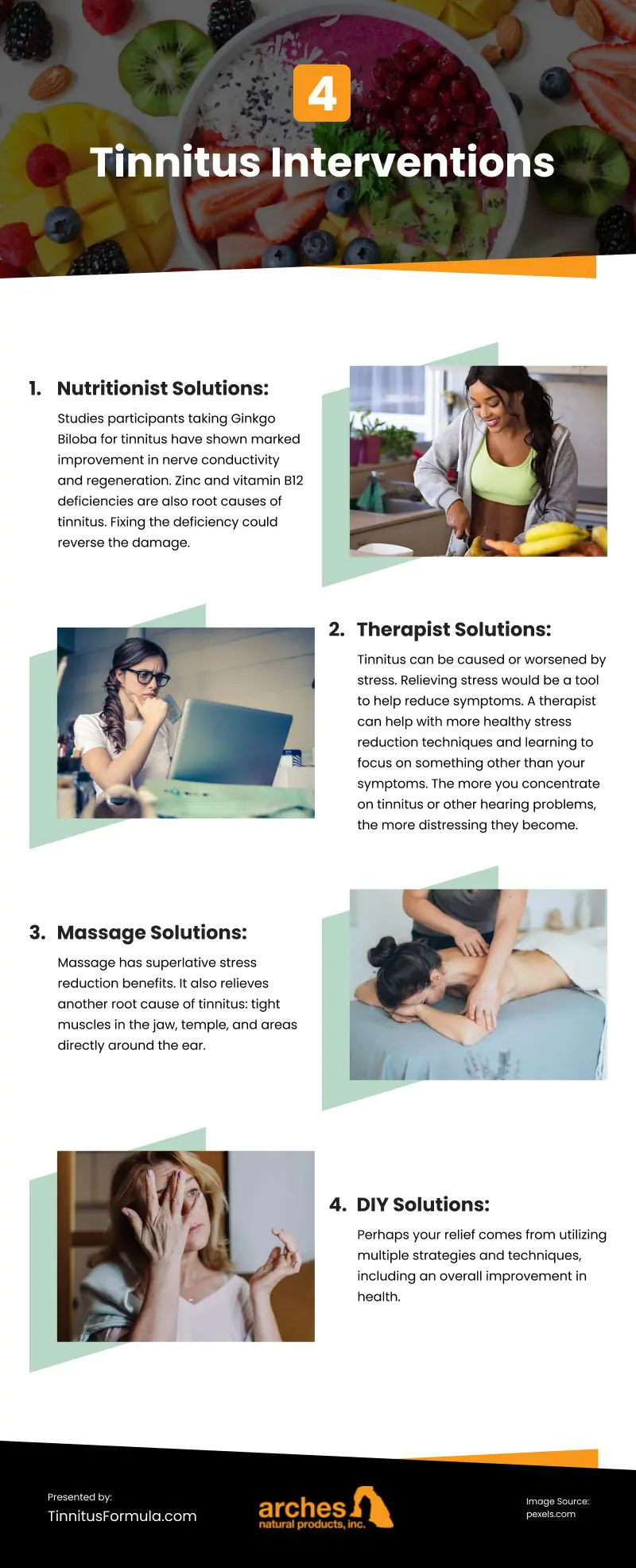 4

Tinnitus Interventions

1. Nutritionist Solutions:

Studies participants taking Ginkgo Biloba for tinnitus have shown marked improvement in nerve conductivity and regeneration. Zinc and vitamin B12 deficiencies are also root causes of tinnitus. Fixing the deficiency could reverse the damage.

2. Therapist Solutions:

Tinnitus can be caused or worsened by stress. Relieving stress would be a tool to help reduce symptoms. A therapist can help with more healthy stress reduction techniques and learning to focus on something other than your symptoms. The more you concentrate on tinnitus or other hearing problems, the more distressing they become.

3. Massage Solutions:

Massage has superlative stress reduction benefits. It also relieves another root cause of tinnitus: tight muscles in the jaw, temple, and areas directly around the ear.

4. DIY Solutions:

Perhaps your relief comes from utilizing multiple strategies and techniques, including an overall improvement in health.

Presented by:
TinnitusFormula.com

arches
natural products, inc.

Image Source:
pexels.com