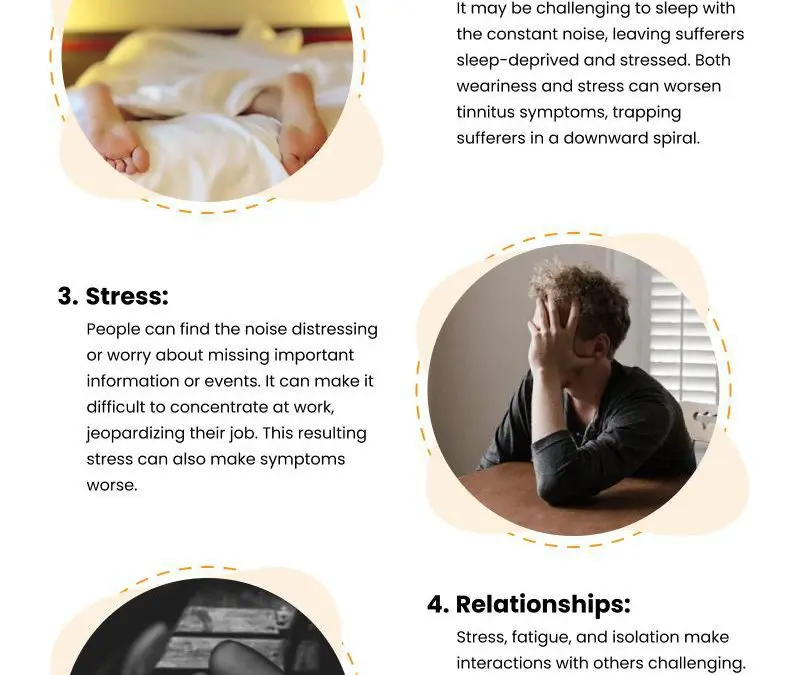 It may be challenging to sleep with the constant noise, leaving sufferers sleep-deprived and stressed. Both weariness and stress can worsen tinnitus symptoms, trapping sufferers in a downward spiral.

3. Stress:

People can find the noise distressing or worry about missing important information or events. It can make it difficult to concentrate at work, jeopardizing their job. This resulting stress can also make symptoms worse.

4. Relationships:

Stress, fatigue, and isolation make interactions with others challenging.