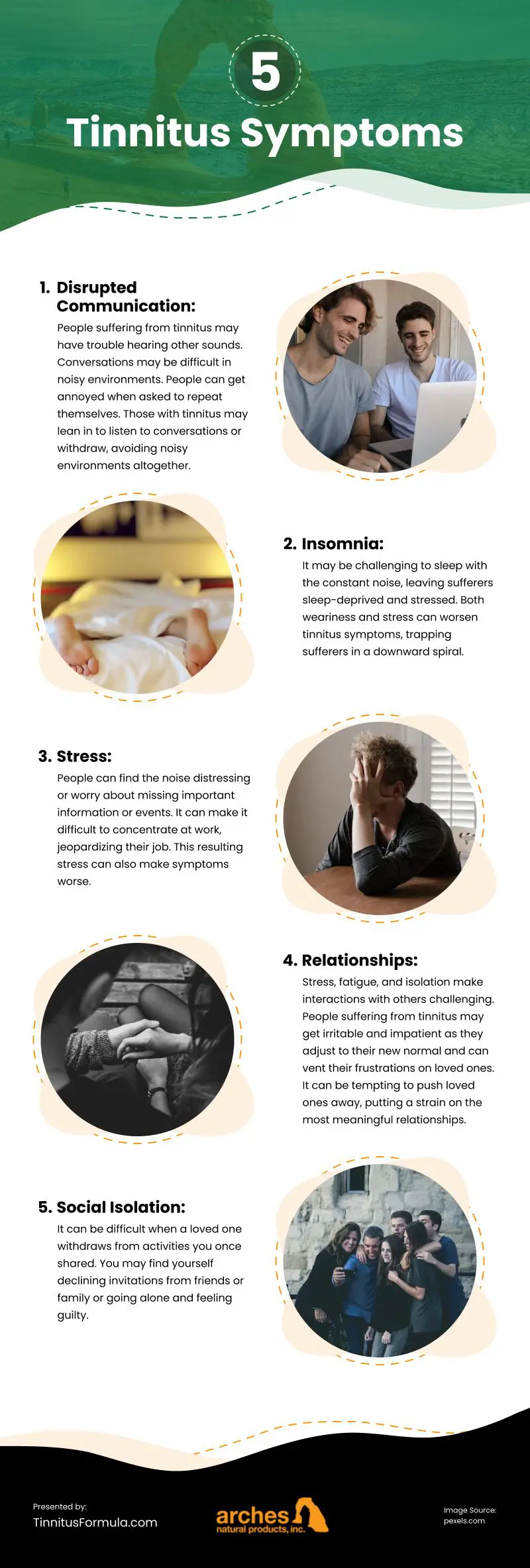 5
Tinnitus Symptoms

1. Disrupted Communication:
People suffering from tinnitus may have trouble hearing other sounds. Conversations may be difficult in noisy environments. People can get annoyed when asked to repeat themselves. Those with tinnitus may lean in to listen to conversations or withdraw, avoiding noisy environments altogether.

2. Insomnia:
It may be challenging to sleep with the constant noise, leaving sufferers sleep-deprived and stressed. Both weariness and stress can worsen tinnitus symptoms, trapping sufferers in a downward spiral.

3. Stress:
People can find the noise distressing or worry about missing important information or events. It can make it difficult to concentrate at work, jeopardizing their job. This resulting stress can also make symptoms worse.

4. Relationships:
Stress, fatigue, and isolation make interactions with others challenging. People suffering from tinnitus may get irritable and impatient as they adjust to their new normal and can vent their frustrations on loved ones. It can be tempting to push loved ones away, putting a strain on the most meaningful relationships.

5. Social Isolation:
It can be difficult when a loved one withdraws from activities you once shared. You may find yourself declining invitations from friends or family or going alone and feeling guilty.

Presented by:
TinnitusFormula.com

arches
natural products, inc.

Image Source:
pexels.com