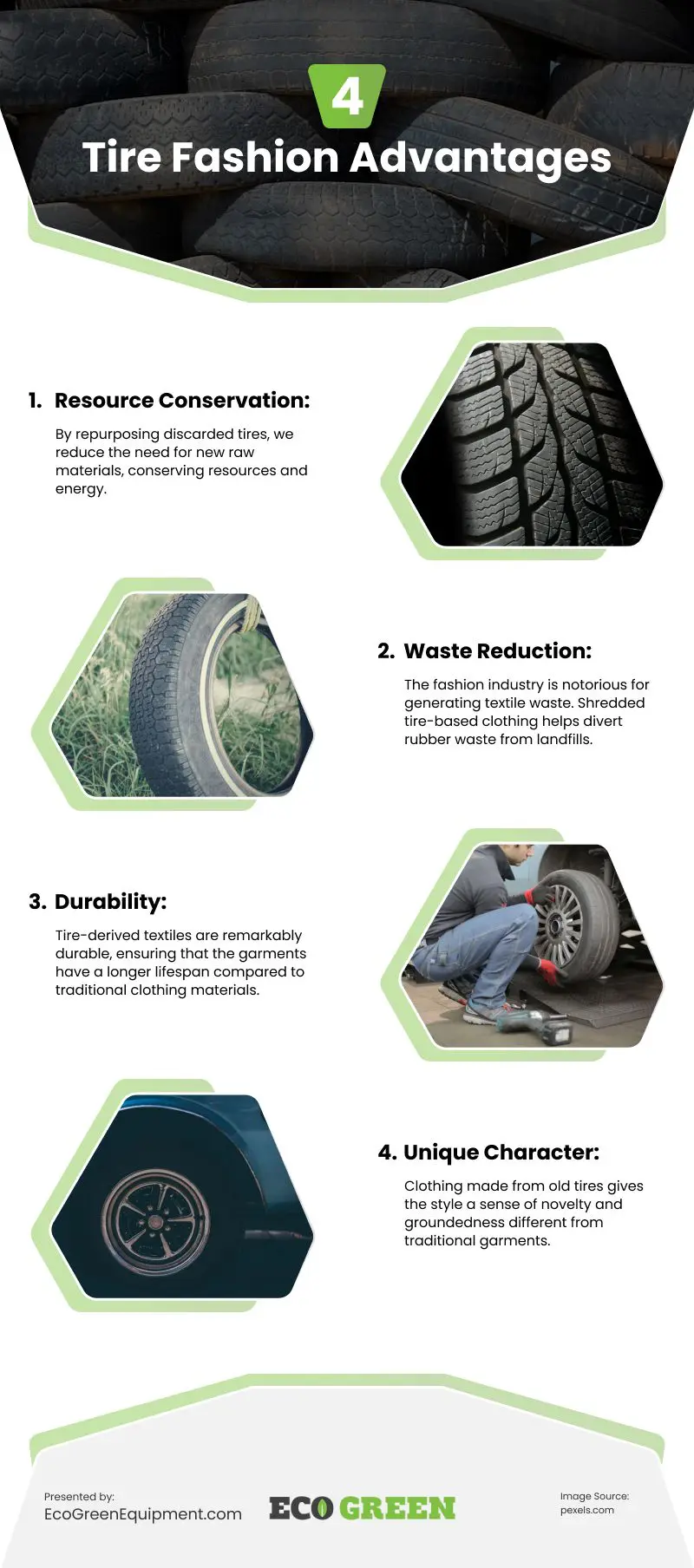 4

Tire Fashion Advantages

1. Resource Conservation:

By repurposing discarded tires, we reduce the need for new raw materials, conserving resources and energy.

2. Waste Reduction:

The fashion industry is notorious for generating textile waste. Shredded tire-based clothing helps divert rubber waste from landfills.

3. Durability:

Tire-derived textiles are remarkably durable, ensuring that the garments have a longer lifespan compared to traditional clothing materials.

4. Unique Character:

Clothing made from old tires gives the style a sense of novelty and groundedness different from traditional garments.

Presented by:
EcoGreenEquipment.com

ECO GREEN

Image Source:
pexels.com