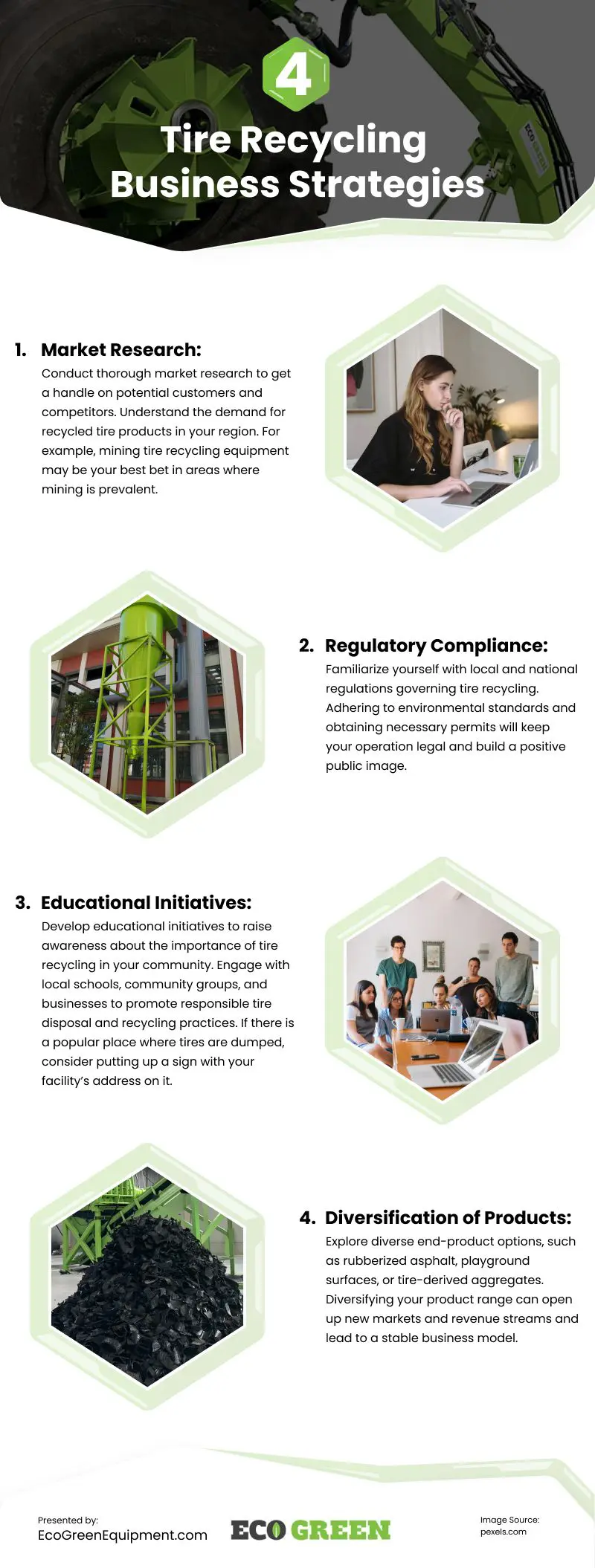 4

Tire Recycling Business Strategies

1. Market Research:

Conduct thorough market research to get a handle on potential customers and competitors. Understand the demand for recycled tire products in your region. For example, mining tire recycling equipment may be your best bet in areas where mining is prevalent.

2. Regulatory Compliance:

Familiarize yourself with local and national regulations governing tire recycling. Adhering to environmental standards and obtaining necessary permits will keep your operation legal and build a positive public image.

3. Educational Initiatives:

Develop educational initiatives to raise awareness about the importance of tire recycling in your community. Engage with local schools, community groups, and businesses to promote responsible tire disposal and recycling practices. If there is a popular place where tires are dumped, consider putting up a sign with your facility's address on it.

4. Diversification of Products:

Explore diverse end-product options, such as rubberized asphalt, playground surfaces, or tire-derived aggregates. Diversifying your product range can open up new markets and revenue streams and lead to a stable business model.

Presented by:
EcoGreenEquipment.com

ECO GREEN

Image Source:
pexels.com