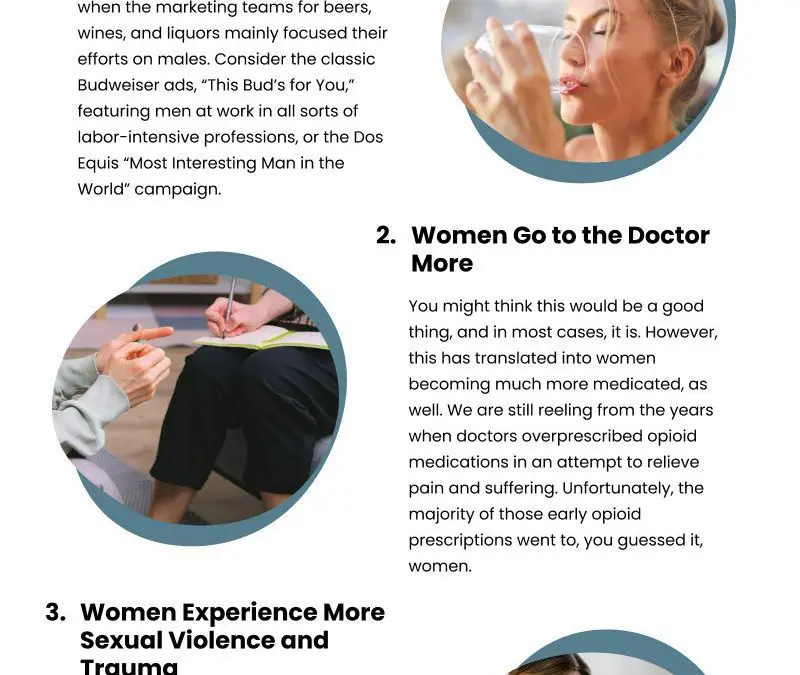 when the marketing teams for beers, wines, and liquors mainly focused their efforts on males. Consider the classic Budweiser ads, "This Bud's for You," featuring men at work in all sorts of labor-intensive professions, or the Dos Equis "Most Interesting Man in the World" campaign.

2. Women Go to the Doctor More

You might think this would be a good thing, and in most cases, it is. However, this has translated into women becoming much more medicated, as well. We are still reeling from the years when doctors overprescribed opioid medications in an attempt to relieve pain and suffering. Unfortunately, the majority of those early opioid prescriptions went to, you guessed it, women.

3. Women Experience More Sexual Violence and Trauma