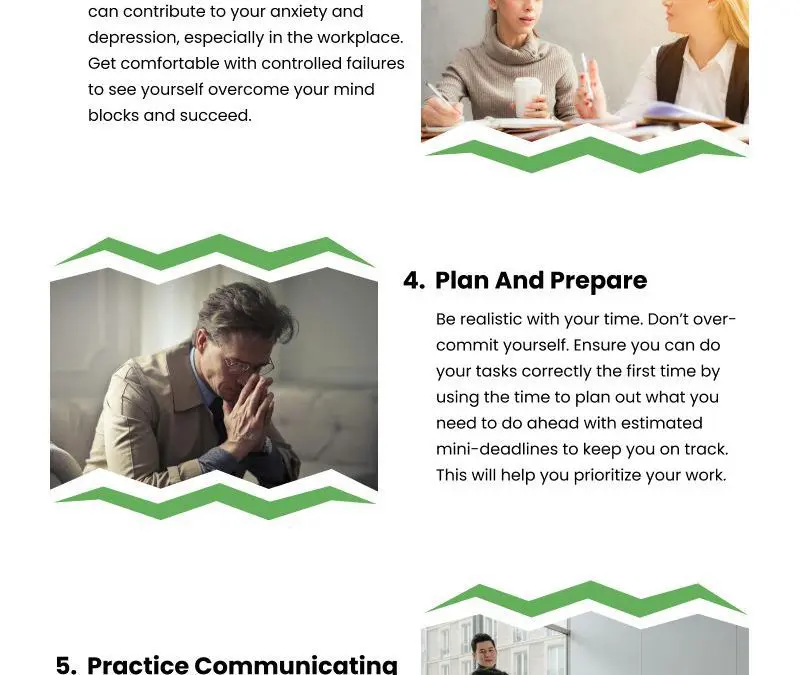 can contribute to your anxiety and depression, especially in the workplace. Get comfortable with controlled failures to see yourself overcome your mind blocks and succeed.

4. Plan And Prepare

Be realistic with your time. Don't over-commit yourself. Ensure you can do your tasks correctly the first time by using the time to plan out what you need to do ahead with estimated mini-deadlines to keep you on track. This will help you prioritize your work.

5. Practice Communicating