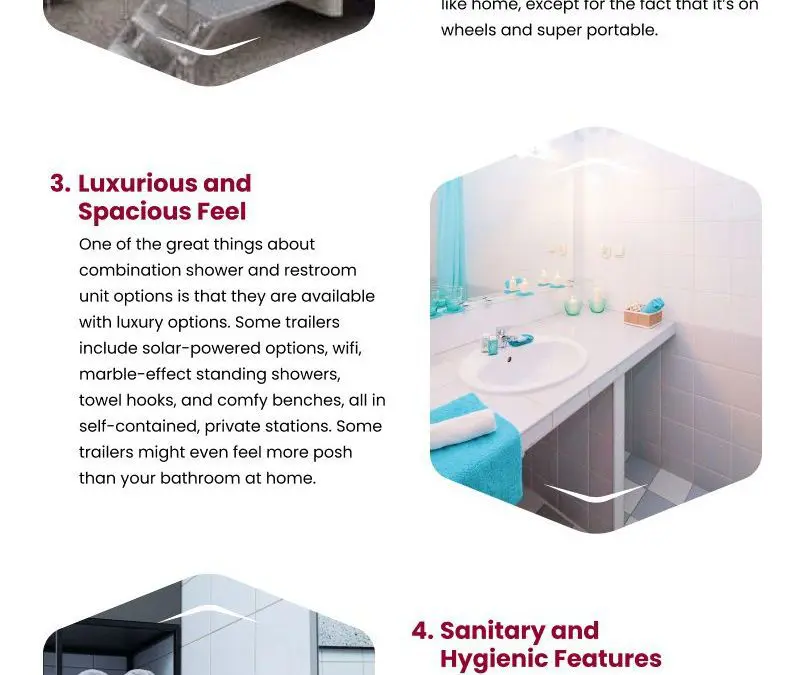 like home, except for the fact that it's on wheels and super portable.

3. Luxurious and Spacious Feel

One of the great things about combination shower and restroom unit options is that they are available with luxury options. Some trailers include solar-powered options, wifi, marble-effect standing showers, towel hooks, and comfy benches, all in self-contained, private stations. Some trailers might even feel more posh than your bathroom at home.

4. Sanitary and Hygienic Features