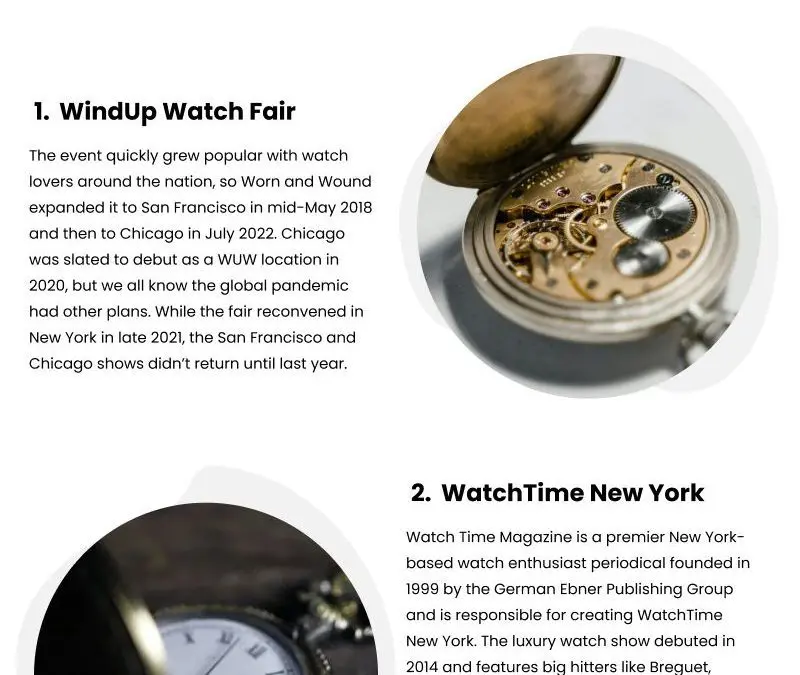 1. WindUp Watch Fair

The event quickly grew popular with watch lovers around the nation, so Worn and Wound expanded it to San Francisco in mid-May 2018 and then to Chicago in July 2022. Chicago was slated to debut as a WUW location in 2020, but we all know the global pandemic had other plans. While the fair reconvened in New York in late 2021, the San Francisco and Chicago shows didn't return until last year.

2. WatchTime New York

Watch Time Magazine is a premier New York-based watch enthusiast periodical founded in 1999 by the German Ebner Publishing Group and is responsible for creating WatchTime New York. The luxury watch show debuted in 2014 and features big hitters like Breguet,