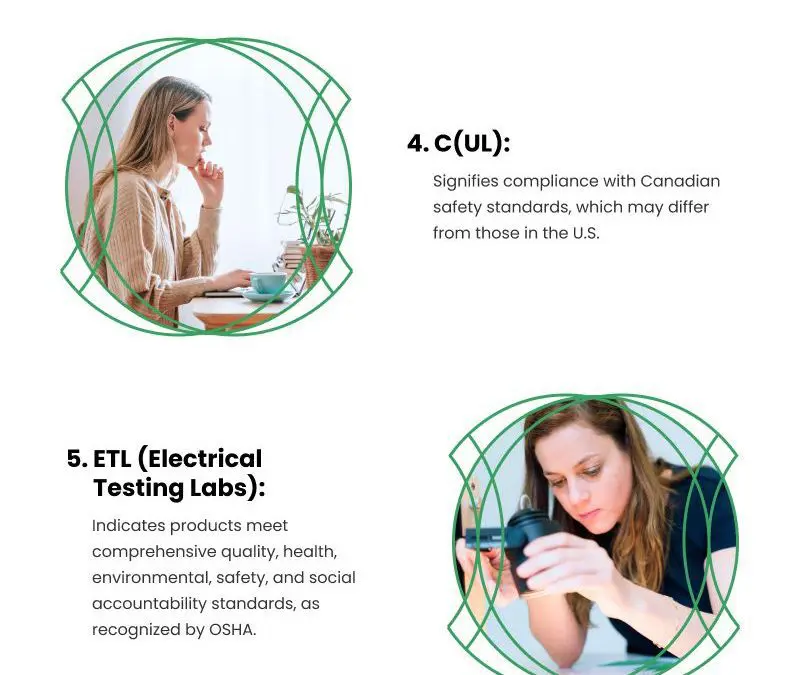 4. C(UL):

Signifies compliance with Canadian safety standards, which may differ from those in the U.S.

5. ETL (Electrical Testing Labs):

Indicates products meet comprehensive quality, health, environmental, safety, and social accountability standards, as recognized by OSHA.