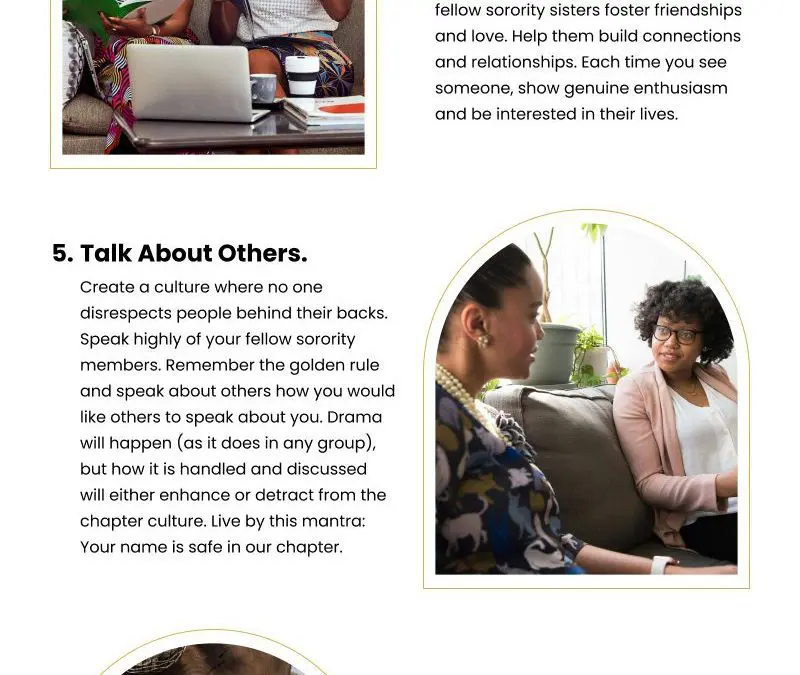 fellow sorority sisters foster friendships and love. Help them build connections and relationships. Each time you see someone, show genuine enthusiasm and be interested in their lives.

5. Talk About Others.

Create a culture where no one disrespects people behind their backs. Speak highly of your fellow sorority members. Remember the golden rule and speak about others how you would like others to speak about you. Drama will happen (as it does in any group), but how it is handled and discussed will either enhance or detract from the chapter culture. Live by this mantra: Your name is safe in our chapter.