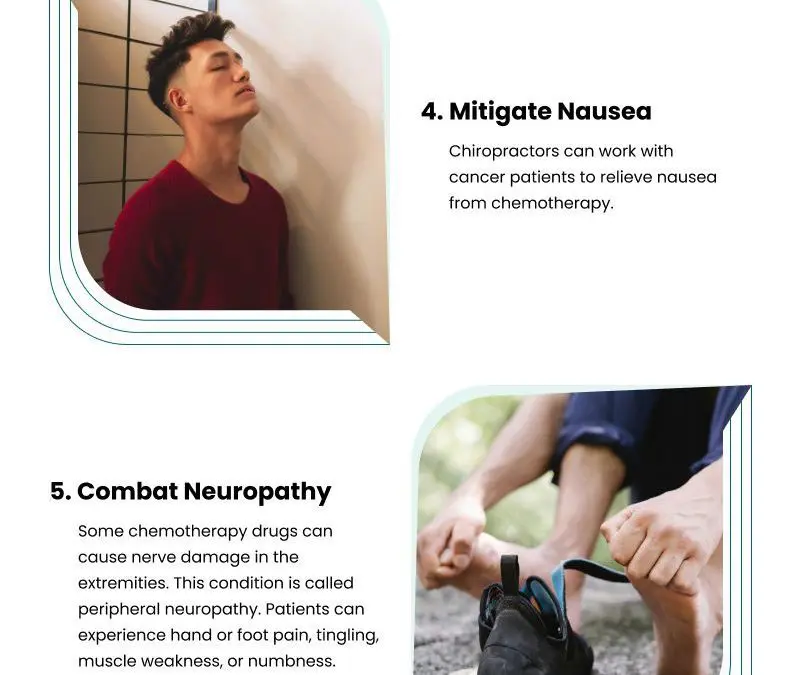 4. Mitigate Nausea

Chiropractors can work with cancer patients to relieve nausea from chemotherapy.

5. Combat Neuropathy

Some chemotherapy drugs can cause nerve damage in the extremities. This condition is called peripheral neuropathy. Patients can experience hand or foot pain, tingling, muscle weakness, or numbness.