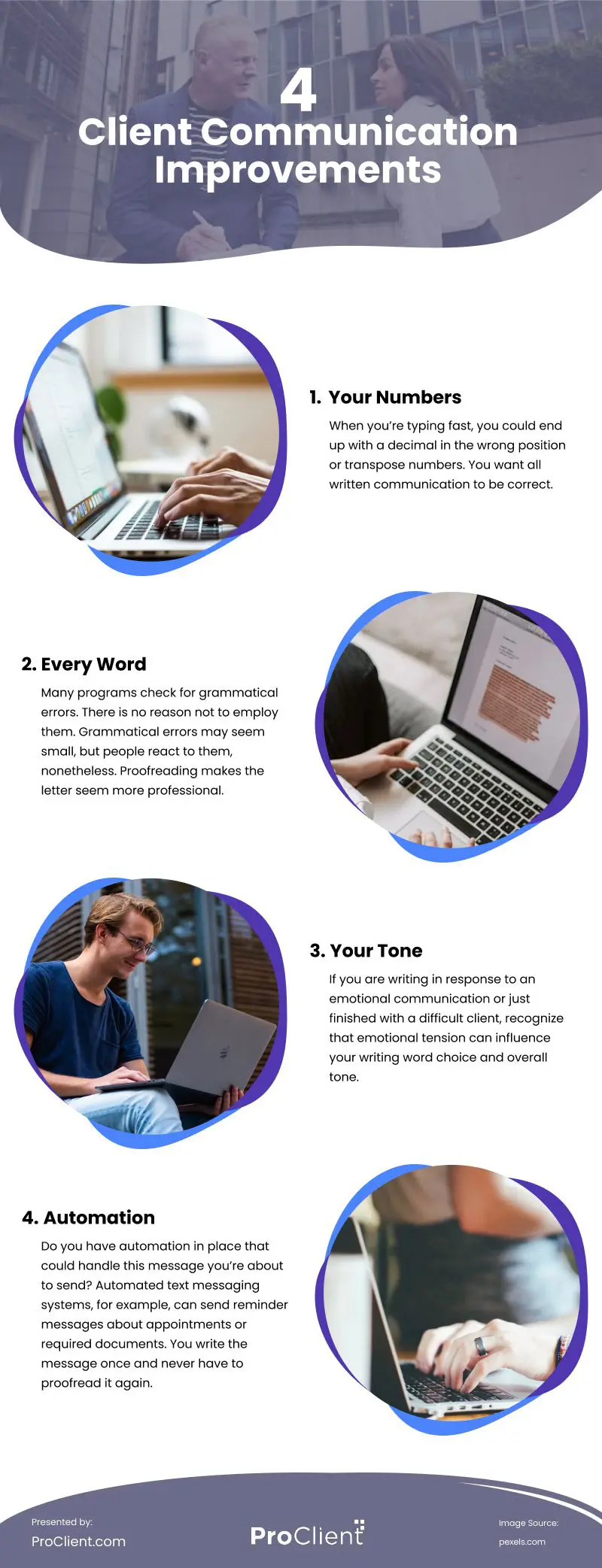 4
Client Communication Improvements

1. Your Numbers

When you're typing fast, you could end up with a decimal in the wrong position or transpose numbers. You want all written communication to be correct.

2. Every Word

Many programs check for grammatical errors. There is no reason not to employ them. Grammatical errors may seem small, but people react to them, nonetheless. Proofreading makes the letter seem more professional.

3. Your Tone

If you are writing in response to an emotional communication or just finished with a difficult client, recognize that emotional tension can influence your writing word choice and overall tone.

4. Automation

Do you have automation in place that could handle this message you're about to send? Automated text messaging systems, for example, can send reminder messages about appointments or required documents. You write the message once and never have to proofread it again.

Presented by:
ProClient.com

ProClient

Image Source:
pexels.com