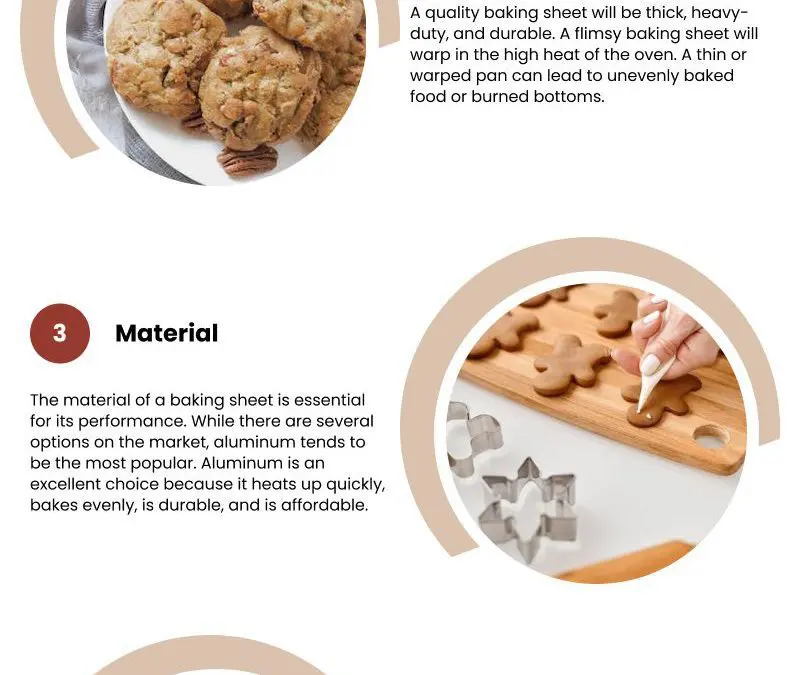 A quality baking sheet will be thick, heavy-duty, and durable. A flimsy baking sheet will warp in the high heat of the oven. A thin or warped pan can lead to unevenly baked food or burned bottoms.

3

Material

The material of a baking sheet is essential for its performance. While there are several options on the market, aluminum tends to be the most popular. Aluminum is an excellent choice because it heats up quickly, bakes evenly, is durable, and is affordable.