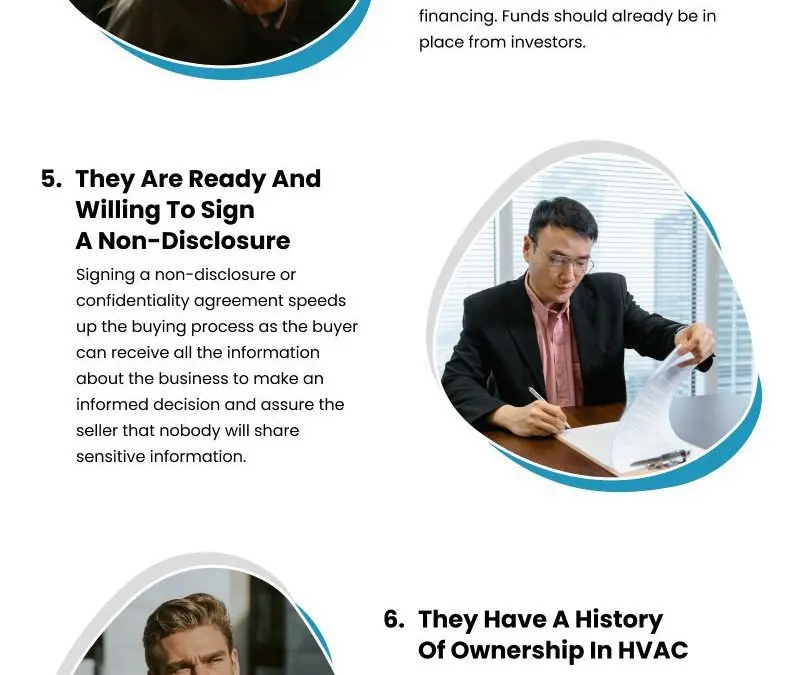 financing. Funds should already be in place from investors.

5. They Are Ready And Willing To Sign A Non-Disclosure

Signing a non-disclosure or confidentiality agreement speeds up the buying process as the buyer can receive all the information about the business to make an informed decision and assure the seller that nobody will share sensitive information.

6. They Have A History Of Ownership In HVAC