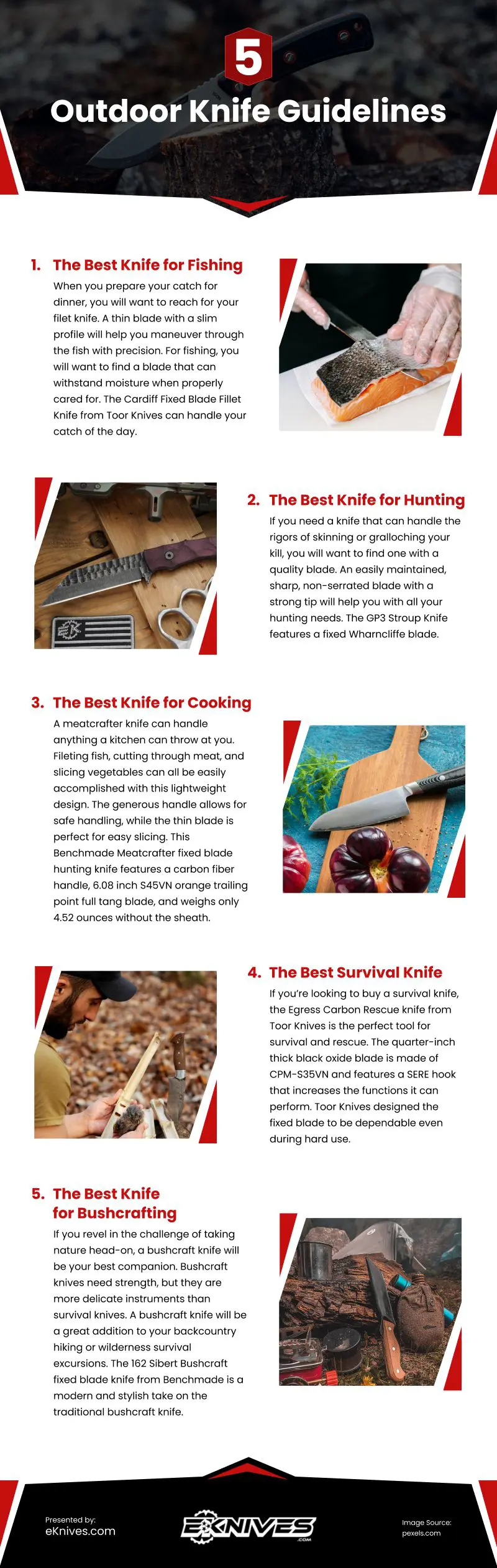 5
Outdoor Knife Guidelines

1. The Best Knife for Fishing
When you prepare your catch for dinner, you will want to reach for your filet knife. A thin blade with a slim profile will help you maneuver through the fish with precision. For fishing, you will want to find a blade that can withstand moisture when properly cared for. The Cardiff Fixed Blade Fillet Knife from Toor Knives can handle your catch of the day.

2. The Best Knife for Hunting
If you need a knife that can handle the rigors of skinning or gralloching your kill, you will want to find one with a quality blade. An easily maintained, sharp, non-serrated blade with a strong tip will help you with all your hunting needs. The GP3 Stroup Knife features a fixed Wharncliffe blade.

3. The Best Knife for Cooking
A meatcrafter knife can handle anything a kitchen can throw at you. Fileting fish, cutting through meat, and slicing vegetables can all be easily accomplished with this lightweight design. The generous handle allows for safe handling, while the thin blade is perfect for easy slicing. This Benchmade Meatcrafter fixed blade hunting knife features a carbon fiber handle, 6.08 inch S45VN orange trailing point full tang blade, and weighs only 4.52 ounces without the sheath.

4. The Best Survival Knife
If you're looking to buy a survival knife, the Egress Carbon Rescue knife from Toor Knives is the perfect tool for survival and rescue. The quarter-inch thick black oxide blade is made of CPM-S35VN and features a SERE hook that increases the functions it can perform. Toor Knives designed the fixed blade to be dependable even during hard use.

5. The Best Knife for Bushcrafting
If you revel in the challenge of taking nature head-on, a bushcraft knife will be your best companion. Bushcraft knives need strength, but they are more delicate instruments than survival knives. A bushcraft knife will be a great addition to your backcountry hiking or wilderness survival excursions. The 162 Sibert Bushcraft fixed blade knife from Benchmade is a modern and stylish take on the traditional bushcraft knife.

Presented by:
eKnives.com

EKNIVES .COM

Image Source:
pexels.com