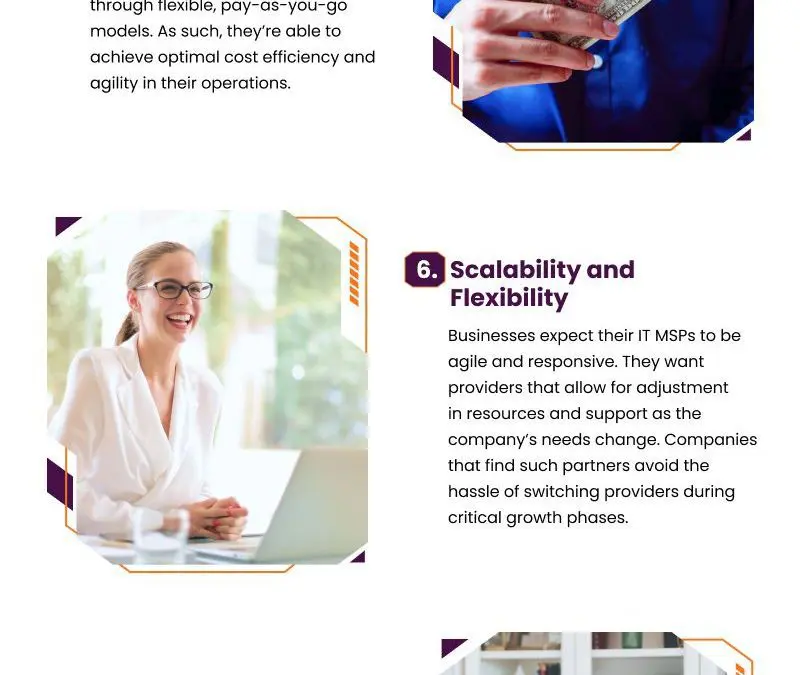 through flexible, pay-as-you-go models. As such, they're able to achieve optimal cost efficiency and agility in their operations.

6. Scalability and Flexibility

Businesses expect their IT MSPs to be agile and responsive. They want providers that allow for adjustment in resources and support as the company's needs change. Companies that find such partners avoid the hassle of switching providers during critical growth phases.