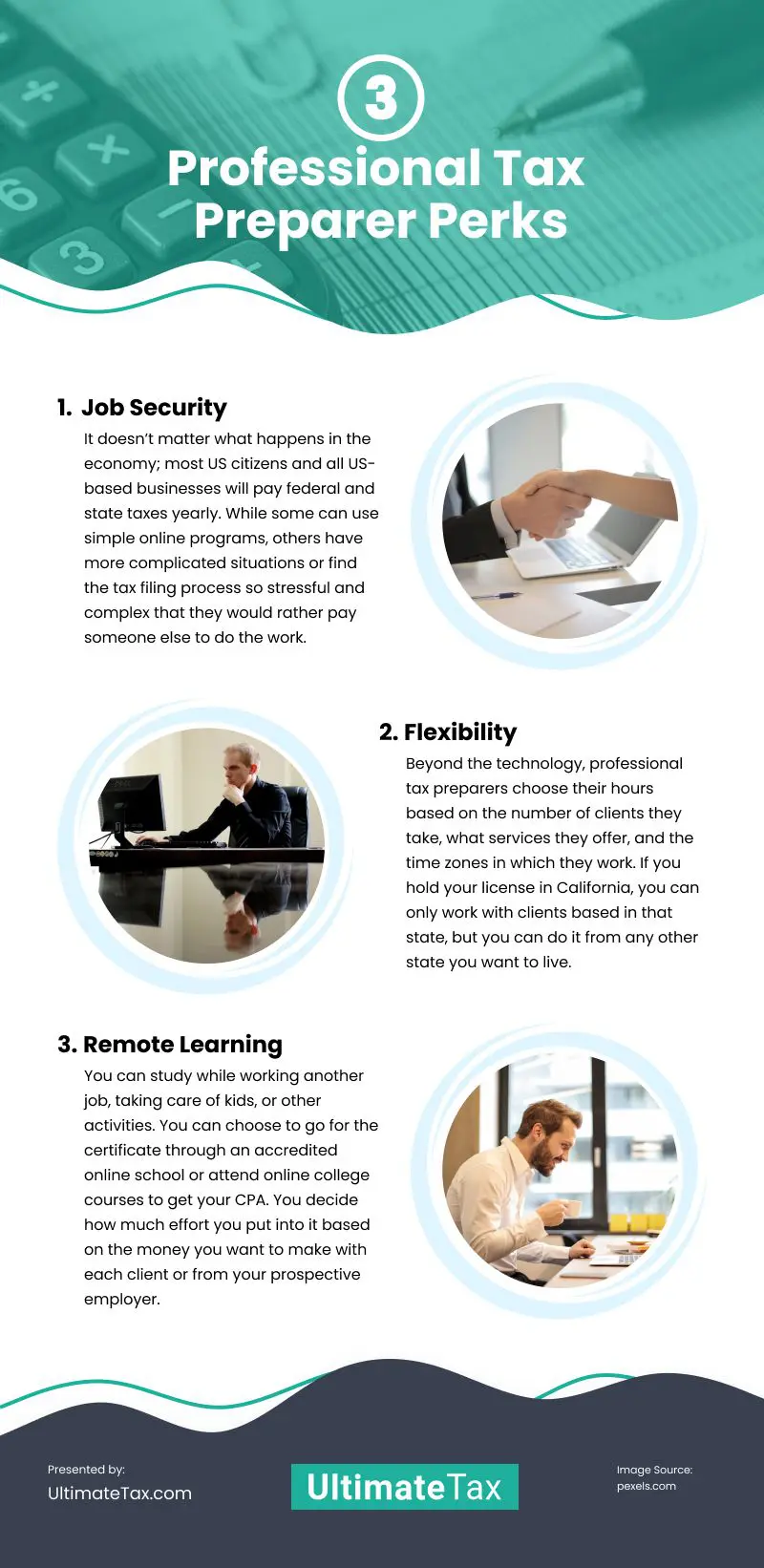 3
Professional Tax Preparer Perks

1. Job Security
It doesn't matter what happens in the economy; most US citizens and all US-based businesses will pay federal and state taxes yearly. While some can use simple online programs, others have more complicated situations or find the tax filing process so stressful and complex that they would rather pay someone else to do the work.

2. Flexibility
Beyond the technology, professional tax preparers choose their hours based on the number of clients they take, what services they offer, and the time zones in which they work. If you hold your license in California, you can only work with clients based in that state, but you can do it from any other state you want to live.

3. Remote Learning
You can study while working another job, taking care of kids, or other activities. You can choose to go for the certificate through an accredited online school or attend online college courses to get your CPA. You decide how much effort you put into it based on the money you want to make with each client or from your prospective employer.

Presented by:
UltimateTax.com

UltimateTax

Image Source:
pexels.com