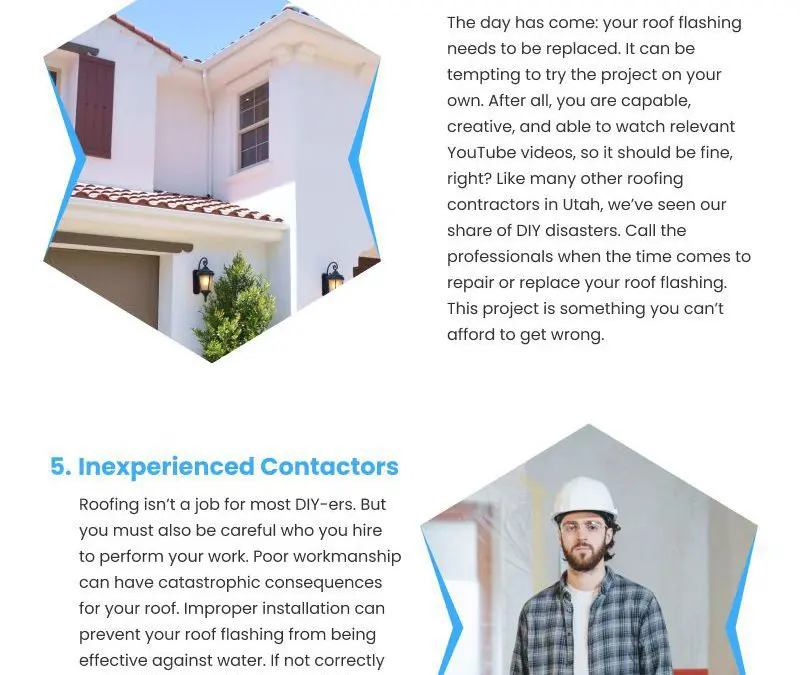 The day has come: your roof flashing needs to be replaced. It can be tempting to try the project on your own. After all, you are capable, creative, and able to watch relevant YouTube videos, so it should be fine, right? Like many other roofing contractors in Utah, we've seen our share of DIY disasters. Call the professionals when the time comes to repair or replace your roof flashing. This project is something you can't afford to get wrong.

5. Inexperienced Contactors

Roofing isn't a job for most DIY-ers. But you must also be careful who you hire to perform your work. Poor workmanship can have catastrophic consequences for your roof. Improper installation can prevent your roof flashing from being effective against water. If not correctly