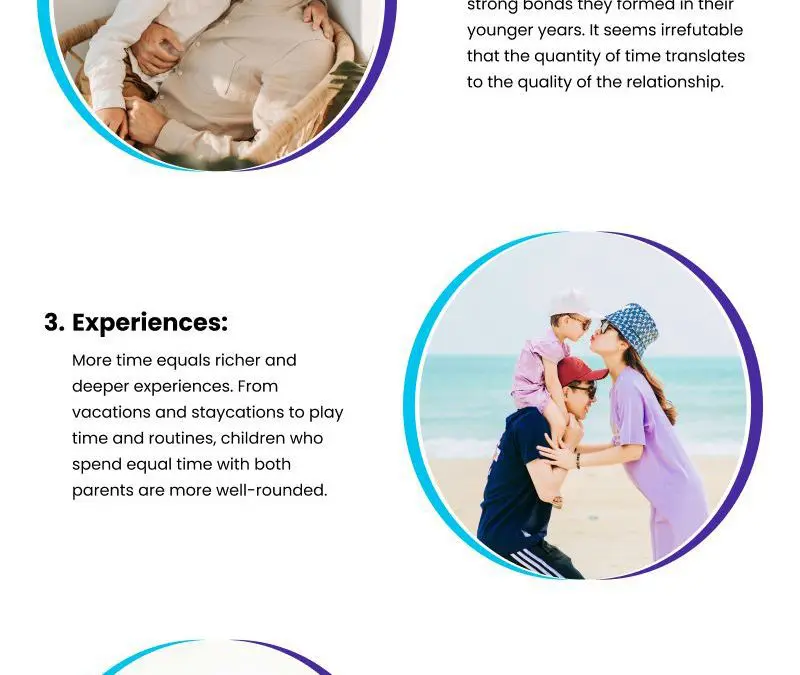 strong bonds they formed in their younger years. It seems irrefutable that the quantity of time translates to the quality of the relationship.

3. Experiences:

More time equals richer and deeper experiences. From vacations and staycations to play time and routines, children who spend equal time with both parents are more well-rounded.