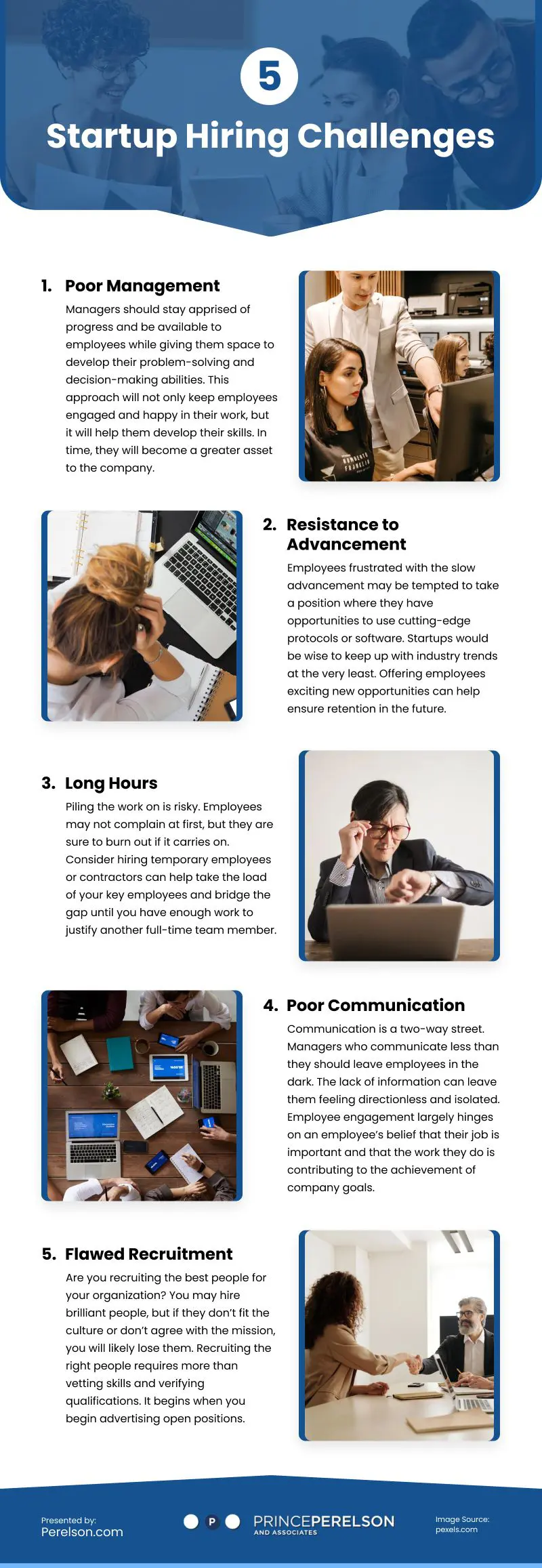 5

Startup Hiring Challenges

1. Poor Management

Managers should stay apprised of progress and be available to employees while giving them space to develop their problem-solving and decision-making abilities. This approach will not only keep employees engaged and happy in their work, but it will help them develop their skills. In time, they will become a greater asset to the company.

2. Resistance to Advancement

Employees frustrated with the slow advancement may be tempted to take a position where they have opportunities to use cutting-edge protocols or software. Startups would be wise to keep up with industry trends at the very least. Offering employees exciting new opportunities can help ensure retention in the future.

3. Long Hours

Piling the work on is risky. Employees may not complain at first, but they are sure to burn out if it carries on. Consider hiring temporary employees or contractors can help take the load of your key employees and bridge the gap until you have enough work to justify another full-time team member.

4. Poor Communication

Communication is a two-way street. Managers who communicate less than they should leave employees in the dark. The lack of information can leave them feeling directionless and isolated. Employee engagement largely hinges on an employee's belief that their job is important and that the work they do is contributing to the achievement of company goals.

5. Flawed Recruitment

Are you recruiting the best people for your organization? You may hire brilliant people, but if they don't fit the culture or don't agree with the mission, you will likely lose them. Recruiting the right people requires more than vetting skills and verifying qualifications. It begins when you begin advertising open positions.

Presented by:
Perelson.com

P PRINCEPERELSON
AND ASSOCIATES

Image Source:
pexels.com