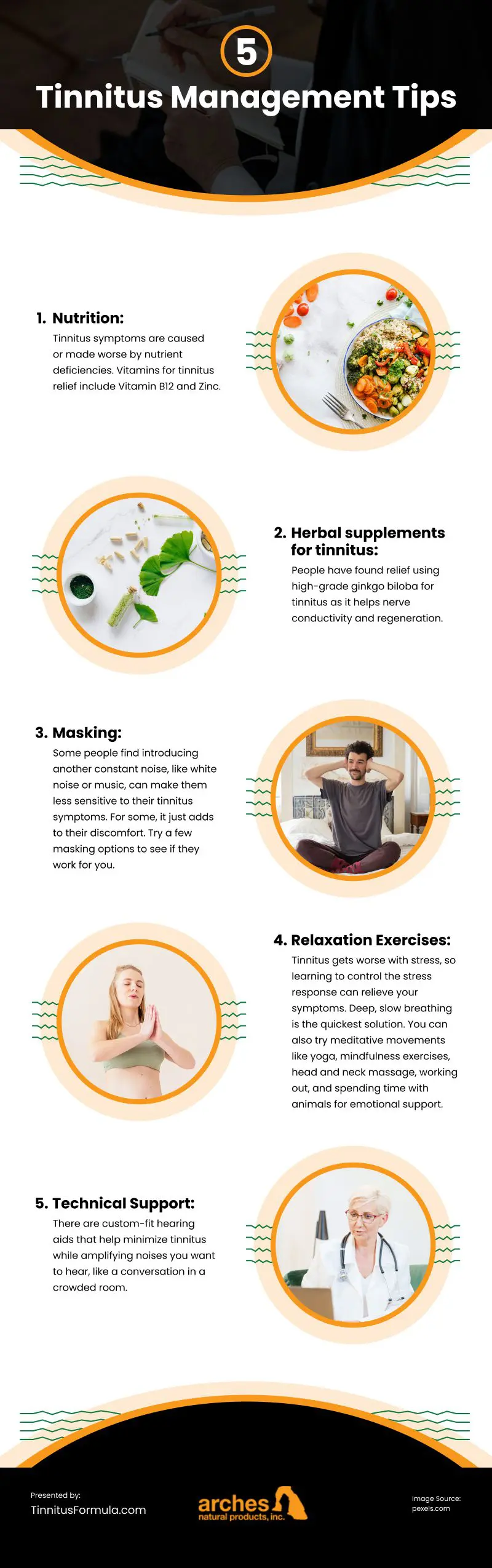 5

Tinnitus Management Tips

1. Nutrition:

Tinnitus symptoms are caused or made worse by nutrient deficiencies. Vitamins for tinnitus relief include Vitamin B12 and Zinc.

2. Herbal supplements for tinnitus:

People have found relief using high-grade ginkgo biloba for tinnitus as it helps nerve conductivity and regeneration.

3. Masking:

Some people find introducing another constant noise, like white noise or music, can make them less sensitive to their tinnitus symptoms. For some, it just adds to their discomfort. Try a few masking options to see if they work for you.

4. Relaxation Exercises:

Tinnitus gets worse with stress, so learning to control the stress response can relieve your symptoms. Deep, slow breathing is the quickest solution. You can also try meditative movements like yoga, mindfulness exercises, head and neck massage, working out, and spending time with animals for emotional support.

5. Technical Support:

There are custom-fit hearing aids that help minimize tinnitus while amplifying noises you want to hear, like a conversation in a crowded room.

Presented by:
TinnitusFormula.com

arches
natural products, inc.

Image Source:
pexels.com