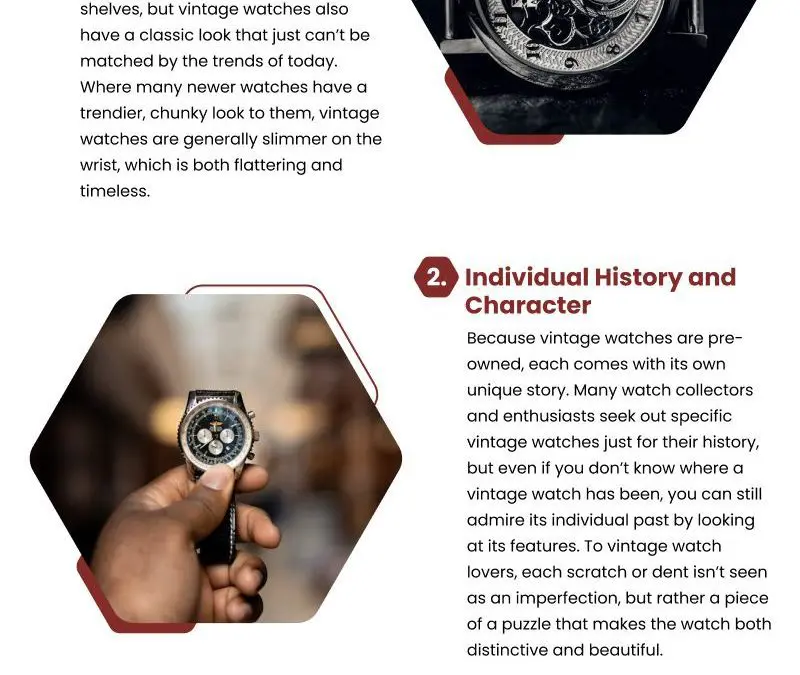 shelves, but vintage watches also have a classic look that just can't be matched by the trends of today. Where many newer watches have a trendier, chunky look to them, vintage watches are generally slimmer on the wrist, which is both flattering and timeless.

2. Individual History and Character

Because vintage watches are pre-owned, each comes with its own unique story. Many watch collectors and enthusiasts seek out specific vintage watches just for their history, but even if you don't know where a vintage watch has been, you can still admire its individual past by looking at its features. To vintage watch lovers, each scratch or dent isn't seen as an imperfection, but rather a piece of a puzzle that makes the watch both distinctive and beautiful.