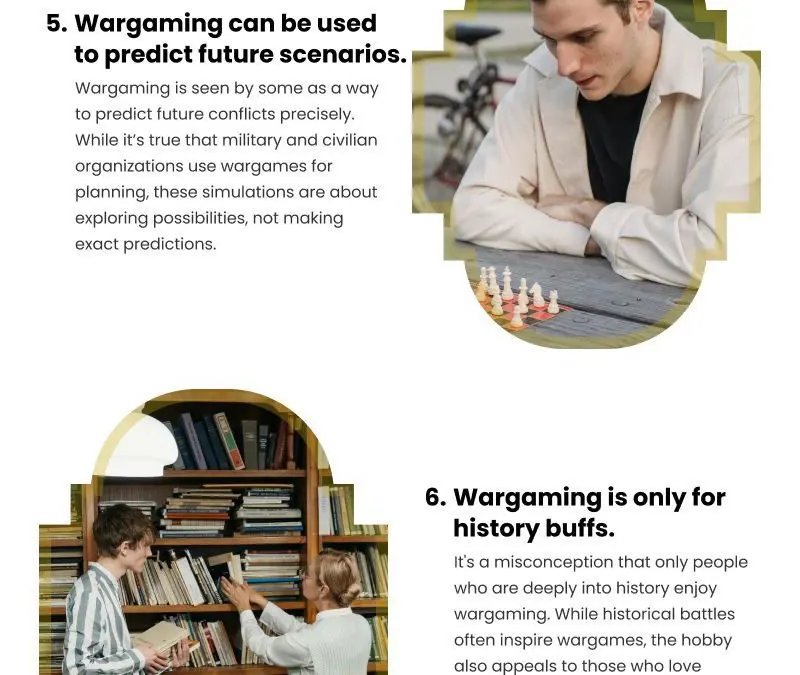 5. Wargaming can be used to predict future scenarios.

Wargaming is seen by some as a way to predict future conflicts precisely. While it's true that military and civilian organizations use wargames for planning, these simulations are about exploring possibilities, not making exact predictions.

6. Wargaming is only for history buffs.

It's a misconception that only people who are deeply into history enjoy wargaming. While historical battles often inspire wargames, the hobby also appeals to those who love