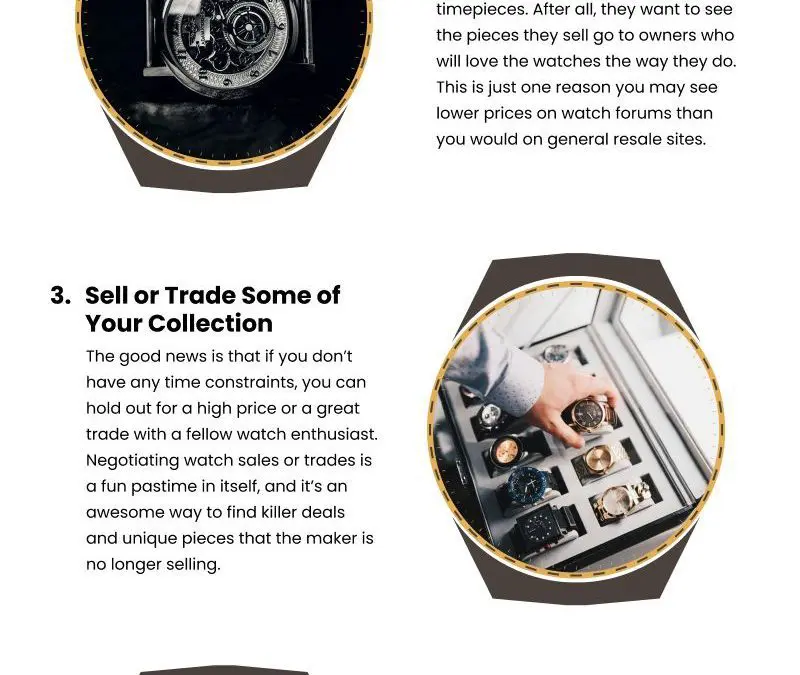 timepieces. After all, they want to see the pieces they sell go to owners who will love the watches the way they do. This is just one reason you may see lower prices on watch forums than you would on general resale sites.

3. Sell or Trade Some of Your Collection

The good news is that if you don't have any time constraints, you can hold out for a high price or a great trade with a fellow watch enthusiast. Negotiating watch sales or trades is a fun pastime in itself, and it's an awesome way to find killer deals and unique pieces that the maker is no longer selling.