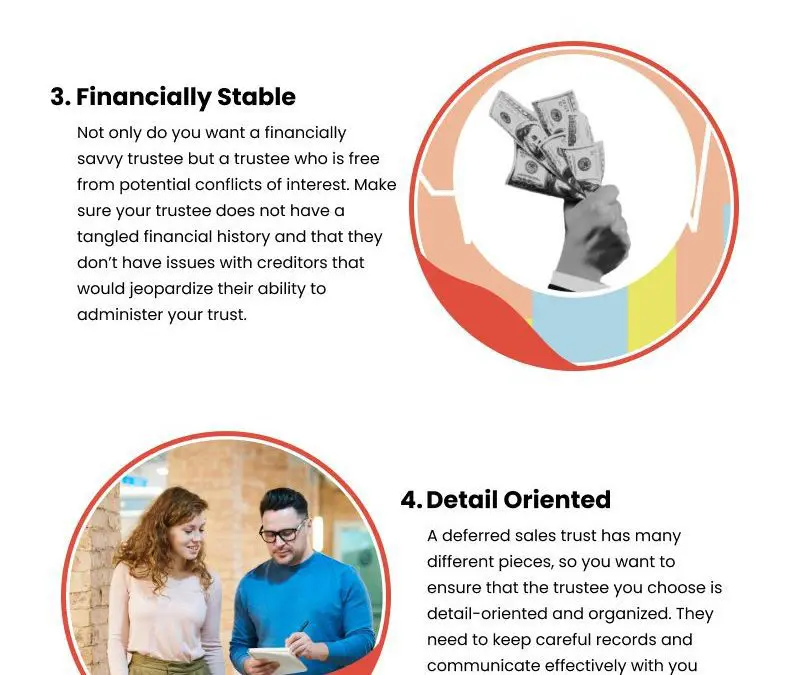 3. Financially Stable

Not only do you want a financially savvy trustee but a trustee who is free from potential conflicts of interest. Make sure your trustee does not have a tangled financial history and that they don't have issues with creditors that would jeopardize their ability to administer your trust.

4. Detail Oriented

A deferred sales trust has many different pieces, so you want to ensure that the trustee you choose is detail-oriented and organized. They need to keep careful records and communicate effectively with you