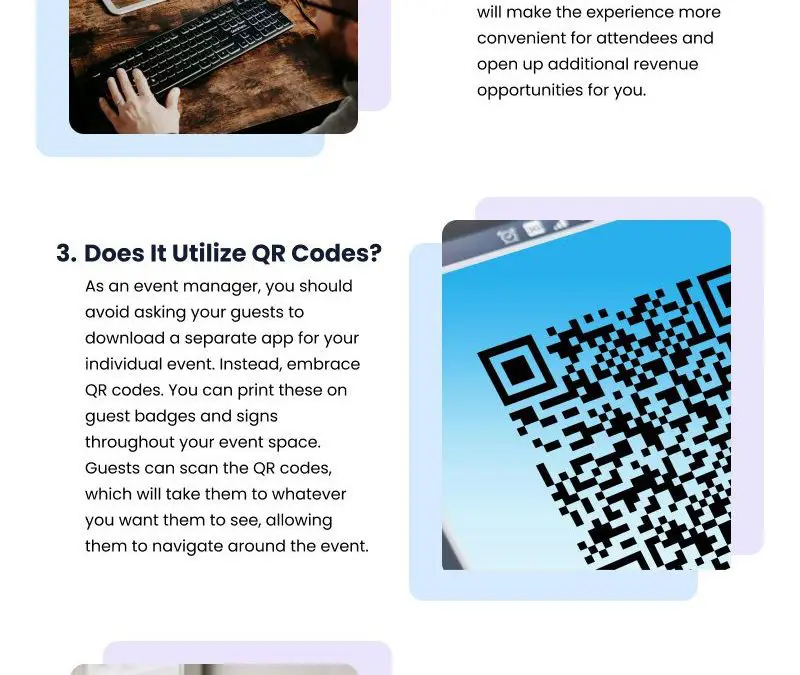 will make the experience more convenient for attendees and open up additional revenue opportunities for you.

3. Does It Utilize QR Codes?
As an event manager, you should avoid asking your guests to download a separate app for your individual event. Instead, embrace QR codes. You can print these on guest badges and signs throughout your event space. Guests can scan the QR codes, which will take them to whatever you want them to see, allowing them to navigate around the event.