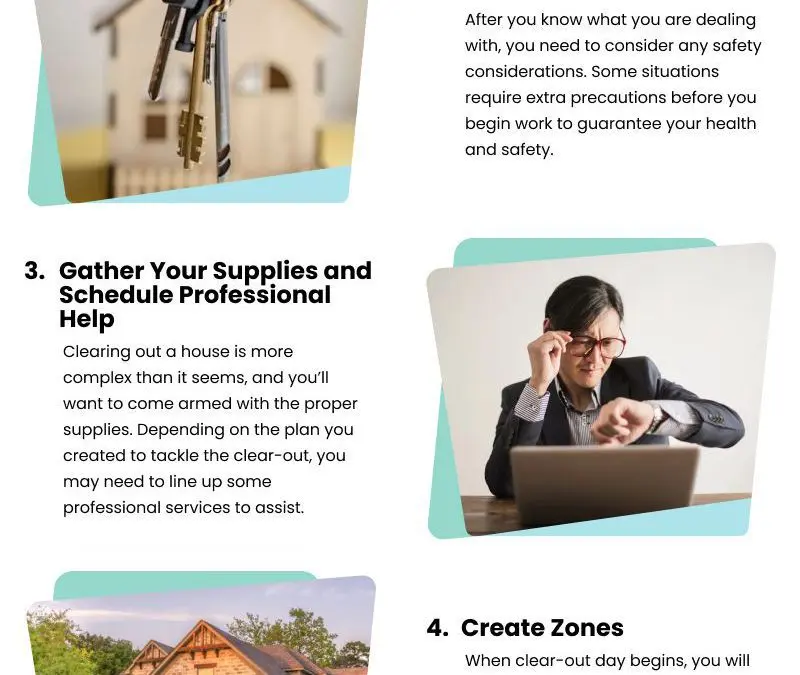 After you know what you are dealing with, you need to consider any safety considerations. Some situations require extra precautions before you begin work to guarantee your health and safety.

3. Gather Your Supplies and Schedule Professional Help

Clearing out a house is more complex than it seems, and you'll want to come armed with the proper supplies. Depending on the plan you created to tackle the clear-out, you may need to line up some professional services to assist.

4. Create Zones

When clear-out day begins, you will