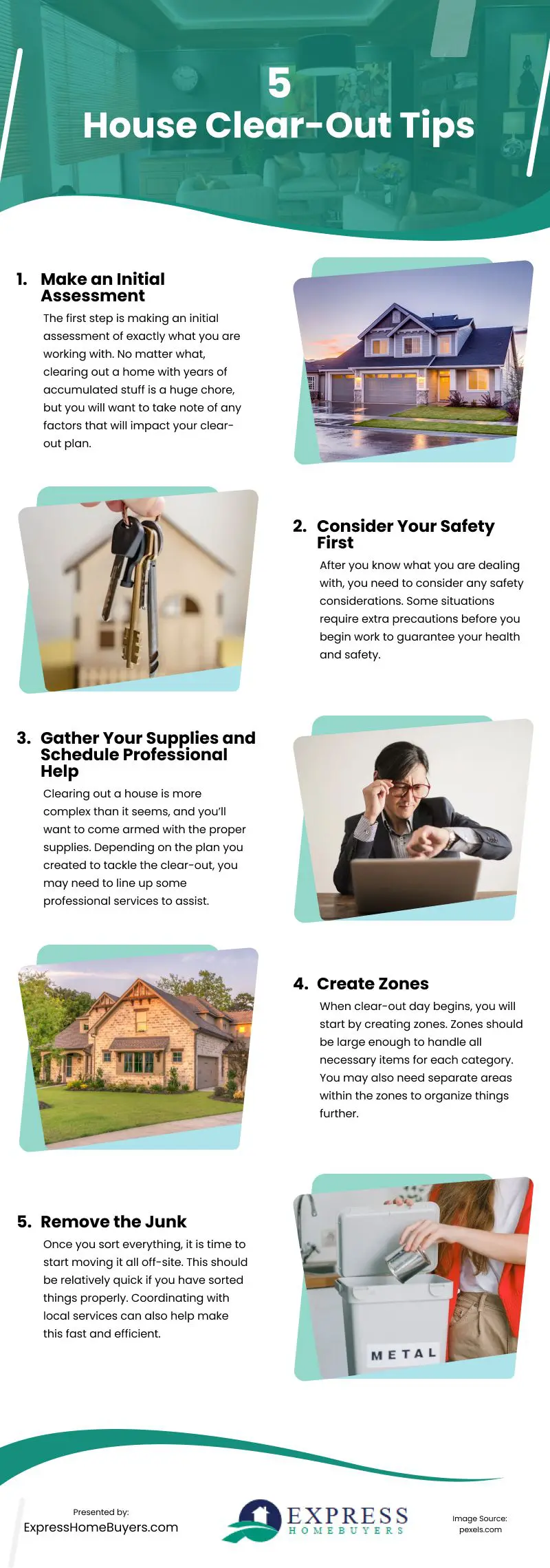 5
House Clear-Out Tips

1. Make an Initial Assessment
The first step is making an initial assessment of exactly what you are working with. No matter what, clearing out a home with years of accumulated stuff is a huge chore, but you will want to take note of any factors that will impact your clear-out plan.

2. Consider Your Safety First
After you know what you are dealing with, you need to consider any safety considerations. Some situations require extra precautions before you begin work to guarantee your health and safety.

3. Gather Your Supplies and Schedule Professional Help
Clearing out a house is more complex than it seems, and you'll want to come armed with the proper supplies. Depending on the plan you created to tackle the clear-out, you may need to line up some professional services to assist.

4. Create Zones
When clear-out day begins, you will start by creating zones. Zones should be large enough to handle all necessary items for each category. You may also need separate areas within the zones to organize things further.

5. Remove the Junk
Once you sort everything, it is time to start moving it all off-site. This should be relatively quick if you have sorted things properly. Coordinating with local services can also help make this fast and efficient.

METAL

Presented by:
ExpressHomeBuyers.com

EXPRESS
HOMEBUYERS

Image Source:
pexels.com