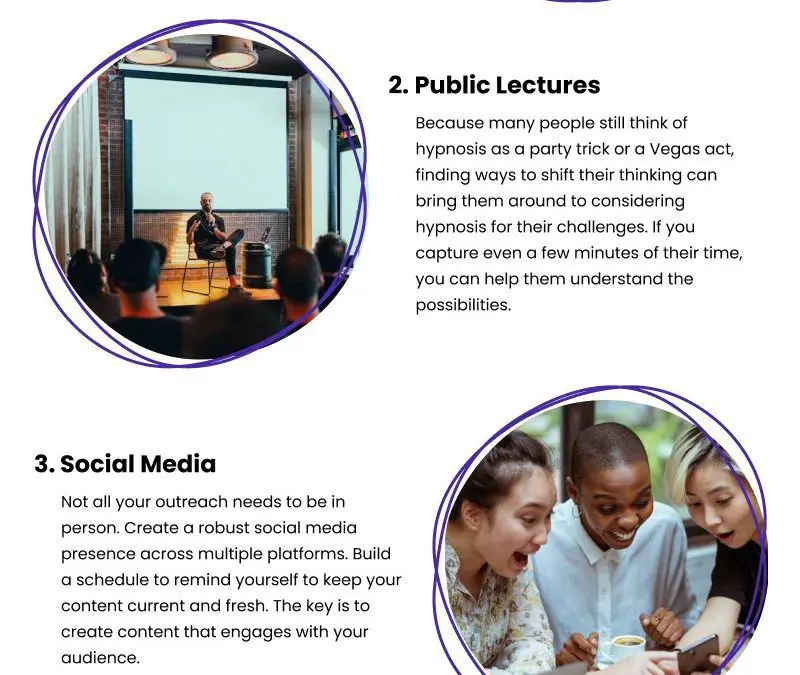 2. Public Lectures

Because many people still think of hypnosis as a party trick or a Vegas act, finding ways to shift their thinking can bring them around to considering hypnosis for their challenges. If you capture even a few minutes of their time, you can help them understand the possibilities.

3. Social Media

Not all your outreach needs to be in person. Create a robust social media presence across multiple platforms. Build a schedule to remind yourself to keep your content current and fresh. The key is to create content that engages with your audience.