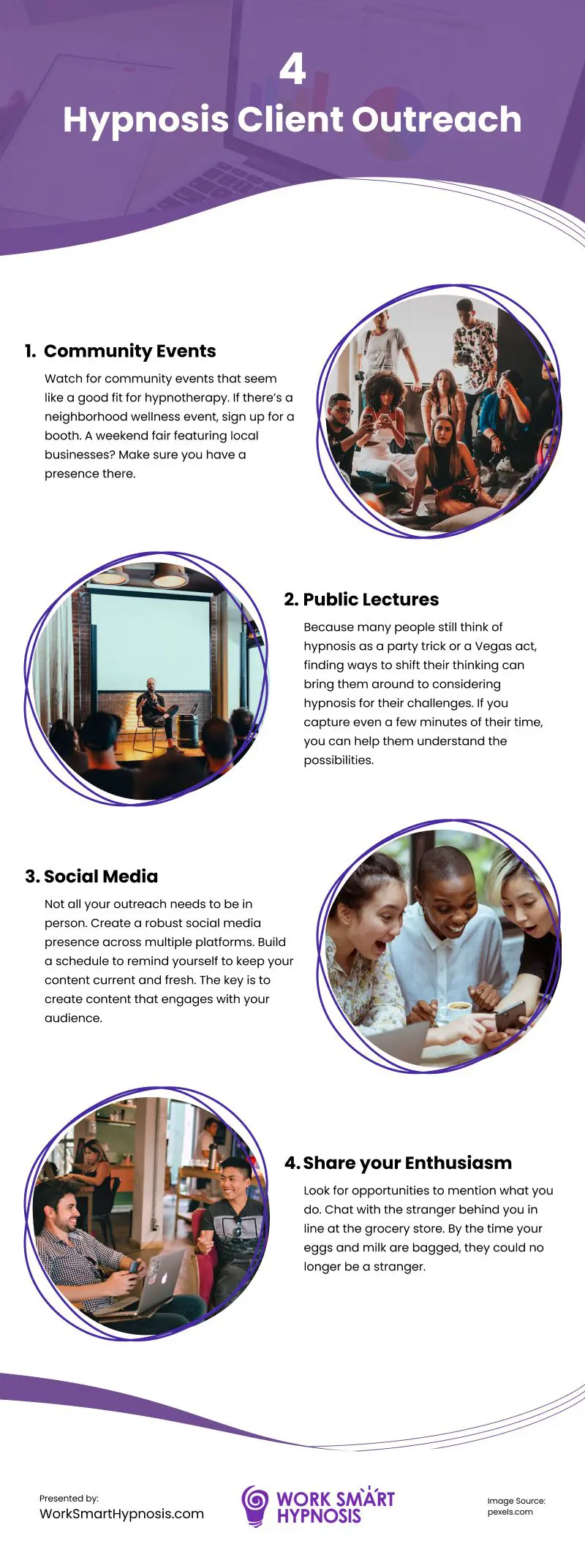 4
Hypnosis Client Outreach

1. Community Events

Watch for community events that seem like a good fit for hypnotherapy. If there's a neighborhood wellness event, sign up for a booth. A weekend fair featuring local businesses? Make sure you have a presence there.

2. Public Lectures

Because many people still think of hypnosis as a party trick or a Vegas act, finding ways to shift their thinking can bring them around to considering hypnosis for their challenges. If you capture even a few minutes of their time, you can help them understand the possibilities.

3. Social Media

Not all your outreach needs to be in person. Create a robust social media presence across multiple platforms. Build a schedule to remind yourself to keep your content current and fresh. The key is to create content that engages with your audience.

4. Share your Enthusiasm

Look for opportunities to mention what you do. Chat with the stranger behind you in line at the grocery store. By the time your eggs and milk are bagged, they could no longer be a stranger.

Presented by:
WorkSmartHypnosis.com

WORK SMART HYPNOSIS

Image Source:
pexels.com