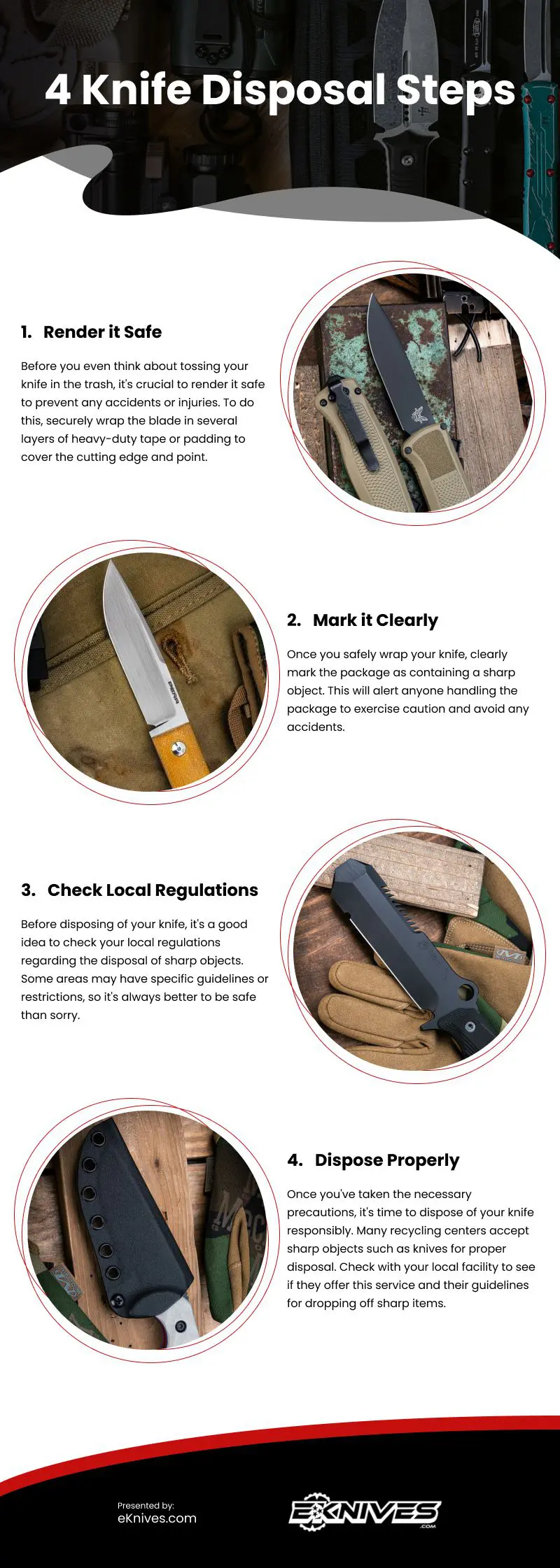 4 Knife Disposal Steps

1. Render it Safe

Before you even think about tossing your knife in the trash, it's crucial to render it safe to prevent any accidents or injuries. To do this, securely wrap the blade in several layers of heavy-duty tape or padding to cover the cutting edge and point.

2. Mark it Clearly

Once you safely wrap your knife, clearly mark the package as containing a sharp object. This will alert anyone handling the package to exercise caution and avoid any accidents.

3. Check Local Regulations

Before disposing of your knife, it's a good idea to check your local regulations regarding the disposal of sharp objects. Some areas may have specific guidelines or restrictions, so it's always better to be safe than sorry.

4. Dispose Properly

Once you've taken the necessary precautions, it's time to dispose of your knife responsibly. Many recycling centers accept sharp objects such as knives for proper disposal. Check with your local facility to see if they offer this service and their guidelines for dropping off sharp items.

Presented by:
eKnives.com

EKNIVES
.COM