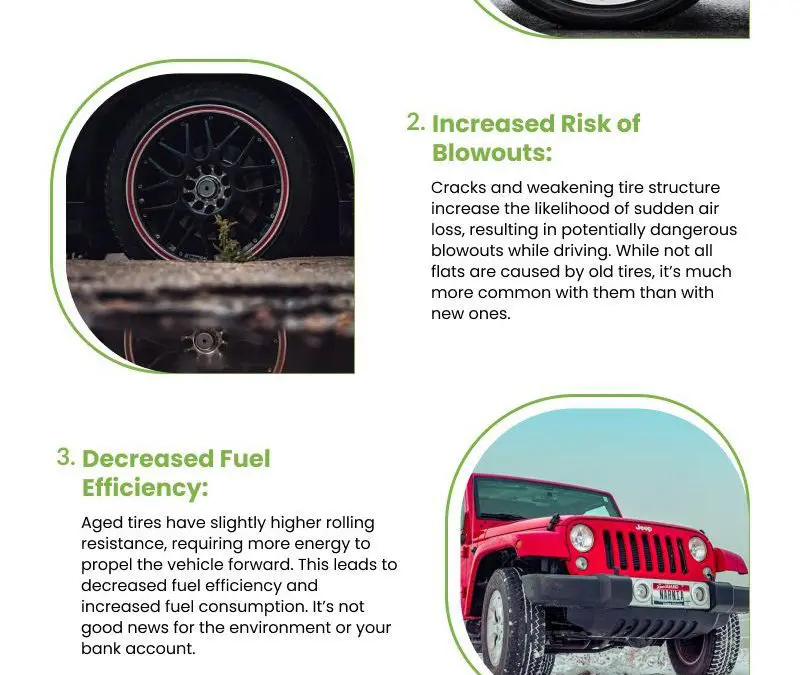 2. Increased Risk of Blowouts:

Cracks and weakening tire structure increase the likelihood of sudden air loss, resulting in potentially dangerous blowouts while driving. While not all flats are caused by old tires, it's much more common with them than with new ones.

3. Decreased Fuel Efficiency:

Aged tires have slightly higher rolling resistance, requiring more energy to propel the vehicle forward. This leads to decreased fuel efficiency and increased fuel consumption. It's not good news for the environment or your bank account.

Jeep

NARNIA