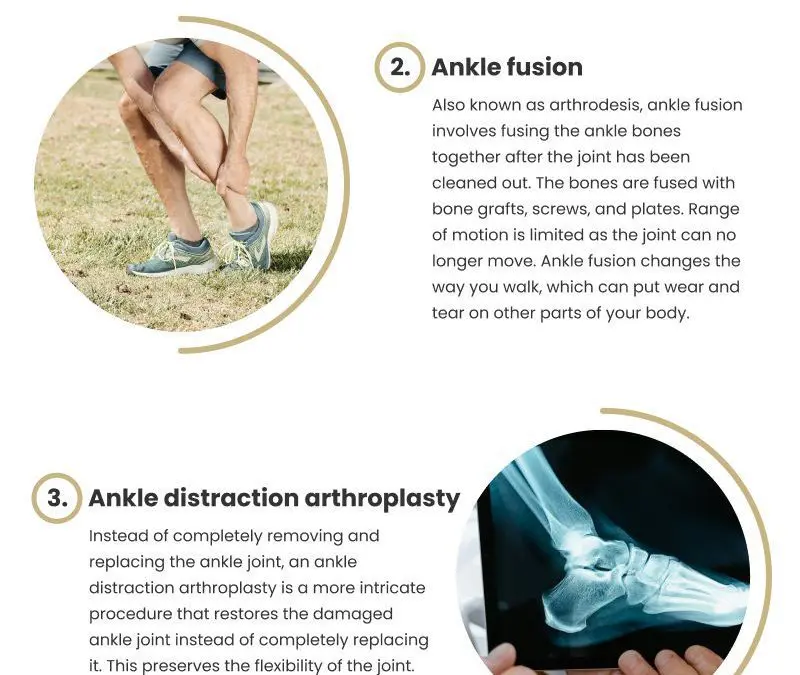 2. Ankle fusion

Also known as arthrodesis, ankle fusion involves fusing the ankle bones together after the joint has been cleaned out. The bones are fused with bone grafts, screws, and plates. Range of motion is limited as the joint can no longer move. Ankle fusion changes the way you walk, which can put wear and tear on other parts of your body.

3. Ankle distraction arthroplasty

Instead of completely removing and replacing the ankle joint, an ankle distraction arthroplasty is a more intricate procedure that restores the damaged ankle joint instead of completely replacing it. This preserves the flexibility of the joint.