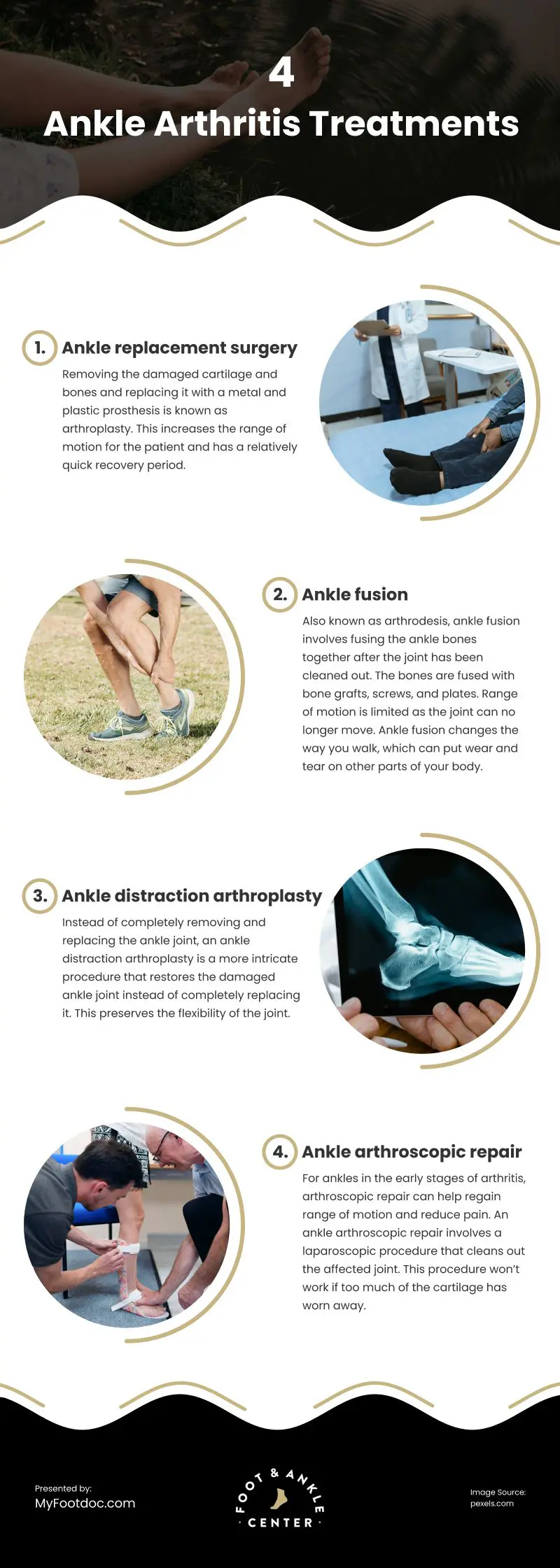 4
Ankle Arthritis Treatments

1. Ankle replacement surgery
Removing the damaged cartilage and bones and replacing it with a metal and plastic prosthesis is known as arthroplasty. This increases the range of motion for the patient and has a relatively quick recovery period.

2. Ankle fusion
Also known as arthrodesis, ankle fusion involves fusing the ankle bones together after the joint has been cleaned out. The bones are fused with bone grafts, screws, and plates. Range of motion is limited as the joint can no longer move. Ankle fusion changes the way you walk, which can put wear and tear on other parts of your body.

3. Ankle distraction arthroplasty
Instead of completely removing and replacing the ankle joint, an ankle distraction arthroplasty is a more intricate procedure that restores the damaged ankle joint instead of completely replacing it. This preserves the flexibility of the joint.

4. Ankle arthroscopic repair
For ankles in the early stages of arthritis, arthroscopic repair can help regain range of motion and reduce pain. An ankle arthroscopic repair involves a laparoscopic procedure that cleans out the affected joint. This procedure won't work if too much of the cartilage has worn away.

Presented by:
MyFootdoc.com

FOOT & ANKLE
· CENTER ·

Image Source:
pexels.com