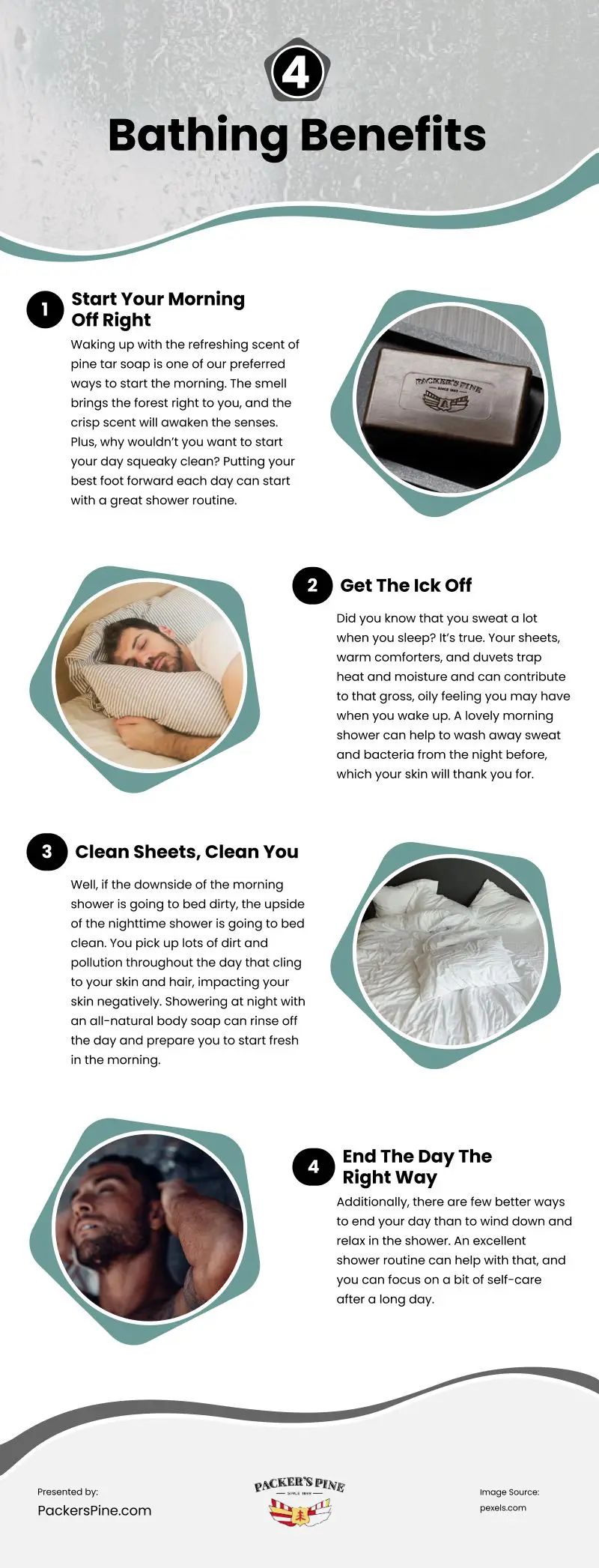 4

Bathing Benefits

1

Start Your Morning Off Right

Waking up with the refreshing scent of pine tar soap is one of our preferred ways to start the morning. The smell brings the forest right to you, and the crisp scent will awaken the senses. Plus, why wouldn't you want to start your day squeaky clean? Putting your best foot forward each day can start with a great shower routine.

PACKER'S PINE

2

Get The Ick Off

Did you know that you sweat a lot when you sleep? It's true. Your sheets, warm comforters, and duvets trap heat and moisture and can contribute to that gross, oily feeling you may have when you wake up. A lovely morning shower can help to wash away sweat and bacteria from the night before, which your skin will thank you for.

3

Clean Sheets, Clean You

Well, if the downside of the morning shower is going to bed dirty, the upside of the nighttime shower is going to bed clean. You pick up lots of dirt and pollution throughout the day that cling to your skin and hair, impacting your skin negatively. Showering at night with an all-natural body soap can rinse off the day and prepare you to start fresh in the morning.

4

End The Day The Right Way

Additionally, there are few better ways to end your day than to wind down and relax in the shower. An excellent shower routine can help with that, and you can focus on a bit of self-care after a long day.

Presented by:
PackersPine.com

PACKER'S PINE

Image Source:
pexels.com