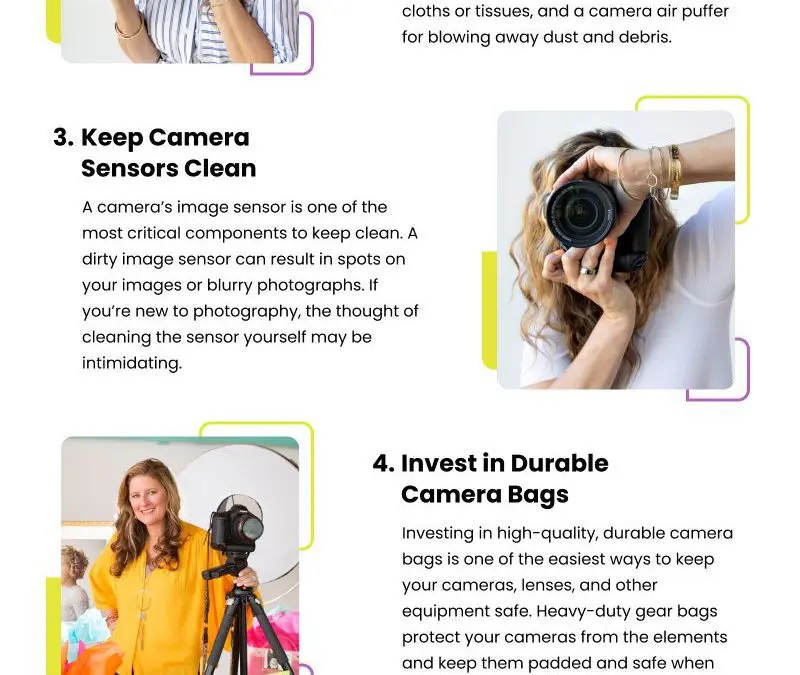 cloths or tissues, and a camera air puffer for blowing away dust and debris.

3. Keep Camera Sensors Clean

A camera's image sensor is one of the most critical components to keep clean. A dirty image sensor can result in spots on your images or blurry photographs. If you're new to photography, the thought of cleaning the sensor yourself may be intimidating.

4. Invest in Durable Camera Bags

Investing in high-quality, durable camera bags is one of the easiest ways to keep your cameras, lenses, and other equipment safe. Heavy-duty gear bags protect your cameras from the elements and keep them padded and safe when