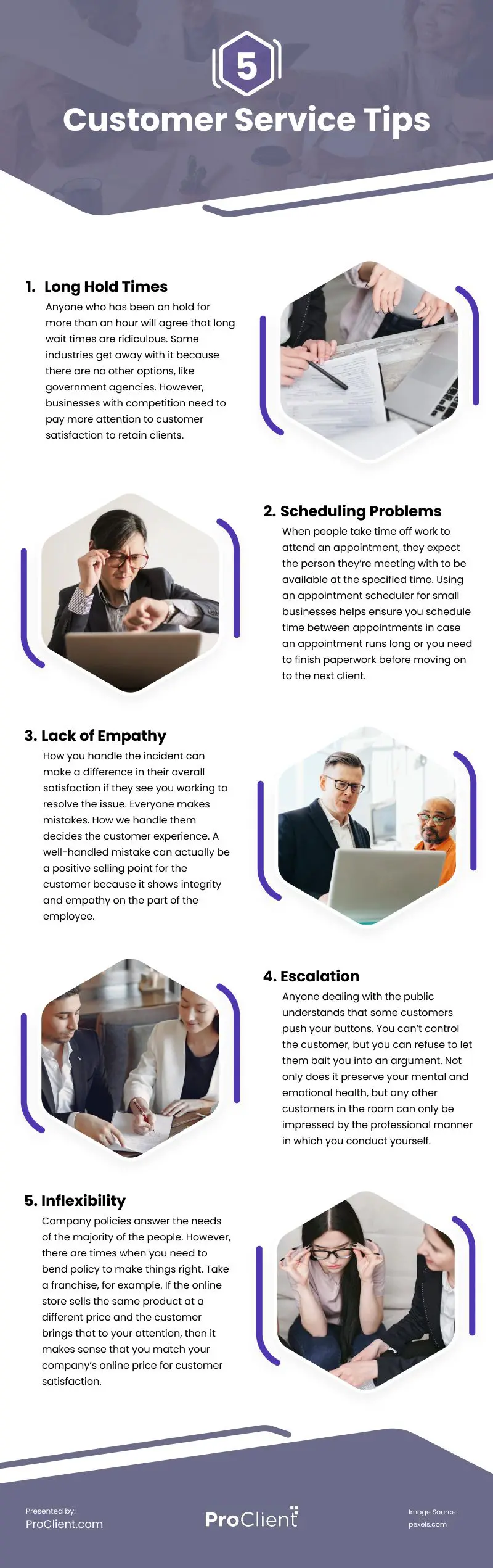 5

Customer Service Tips

1. Long Hold Times

Anyone who has been on hold for more than an hour will agree that long wait times are ridiculous. Some industries get away with it because there are no other options, like government agencies. However, businesses with competition need to pay more attention to customer satisfaction to retain clients.

2. Scheduling Problems

When people take time off work to attend an appointment, they expect the person they're meeting with to be available at the specified time. Using an appointment scheduler for small businesses helps ensure you schedule time between appointments in case an appointment runs long or you need to finish paperwork before moving on to the next client.

3. Lack of Empathy

How you handle the incident can make a difference in their overall satisfaction if they see you working to resolve the issue. Everyone makes mistakes. How we handle them decides the customer experience. A well-handled mistake can actually be a positive selling point for the customer because it shows integrity and empathy on the part of the employee.

4. Escalation

Anyone dealing with the public understands that some customers push your buttons. You can't control the customer, but you can refuse to let them bait you into an argument. Not only does it preserve your mental and emotional health, but any other customers in the room can only be impressed by the professional manner in which you conduct yourself.

5. Inflexibility

Company policies answer the needs of the majority of the people. However, there are times when you need to bend policy to make things right. Take a franchise, for example. If the online store sells the same product at a different price and the customer brings that to your attention, then it makes sense that you match your company's online price for customer satisfaction.

Presented by:
ProClient.com

ProClient

Image Source:
pexels.com