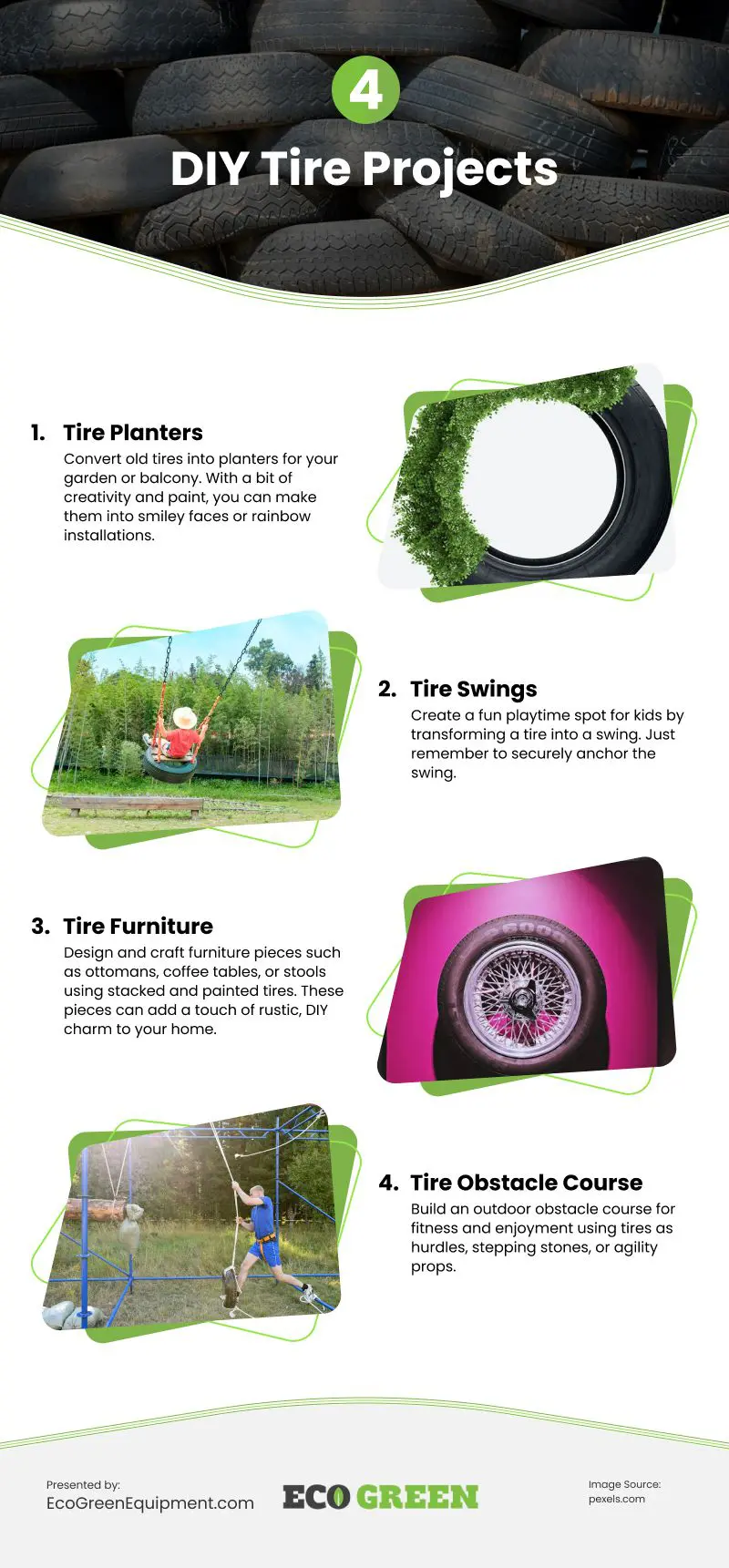 4

DIY Tire Projects

1. Tire Planters
Convert old tires into planters for your garden or balcony. With a bit of creativity and paint, you can make them into smiley faces or rainbow installations.

2. Tire Swings
Create a fun playtime spot for kids by transforming a tire into a swing. Just remember to securely anchor the swing.

3. Tire Furniture
Design and craft furniture pieces such as ottomans, coffee tables, or stools using stacked and painted tires. These pieces can add a touch of rustic, DIY charm to your home.

4. Tire Obstacle Course
Build an outdoor obstacle course for fitness and enjoyment using tires as hurdles, stepping stones, or agility props.

Presented by:
EcoGreenEquipment.com

ECO GREEN

Image Source:
pexels.com