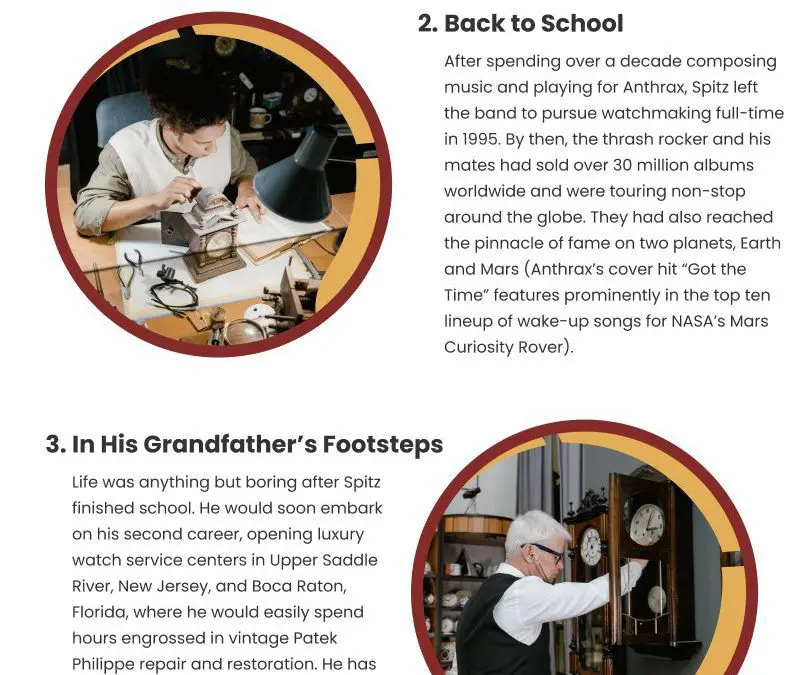 2. Back to School

After spending over a decade composing music and playing for Anthrax, Spitz left the band to pursue watchmaking full-time in 1995. By then, the thrash rocker and his mates had sold over 30 million albums worldwide and were touring non-stop around the globe. They had also reached the pinnacle of fame on two planets, Earth and Mars (Anthrax's cover hit "Got the Time" features prominently in the top ten lineup of wake-up songs for NASA's Mars Curiosity Rover).

3. In His Grandfather's Footsteps

Life was anything but boring after Spitz finished school. He would soon embark on his second career, opening luxury watch service centers in Upper Saddle River, New Jersey, and Boca Raton, Florida, where he would easily spend hours engrossed in vintage Patek Philippe repair and restoration. He has