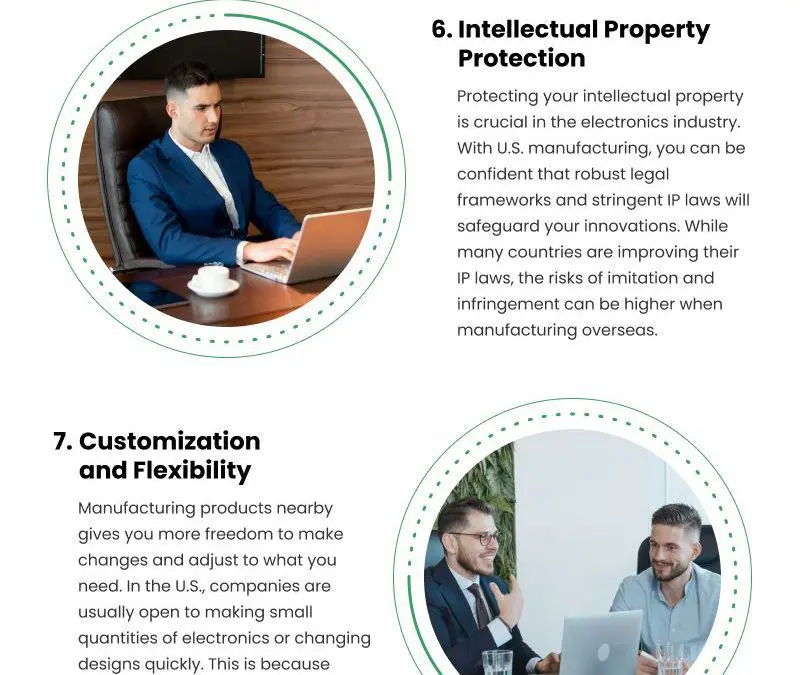 6. Intellectual Property Protection

Protecting your intellectual property is crucial in the electronics industry. With U.S. manufacturing, you can be confident that robust legal frameworks and stringent IP laws will safeguard your innovations. While many countries are improving their IP laws, the risks of imitation and infringement can be higher when manufacturing overseas.

7. Customization and Flexibility

Manufacturing products nearby gives you more freedom to make changes and adjust to what you need. In the U.S., companies are usually open to making small quantities of electronics or changing designs quickly. This is because