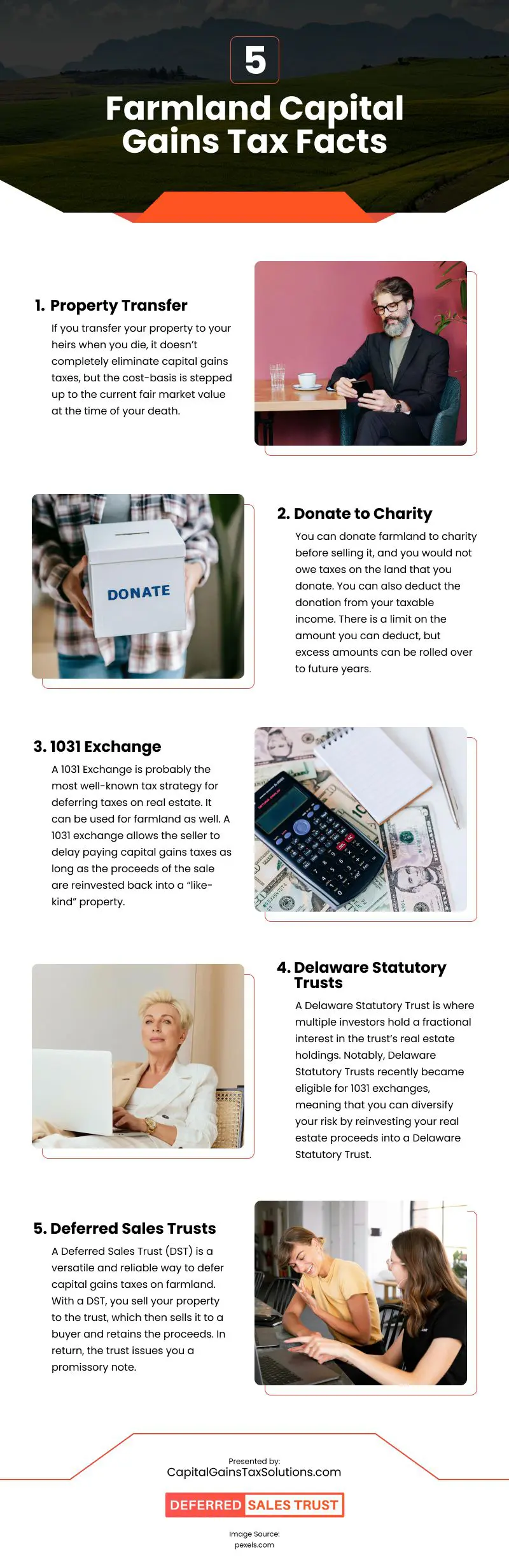 5

Farmland Capital Gains Tax Facts

1. Property Transfer

If you transfer your property to your heirs when you die, it doesn't completely eliminate capital gains taxes, but the cost-basis is stepped up to the current fair market value at the time of your death.

DONATE

2. Donate to Charity

You can donate farmland to charity before selling it, and you would not owe taxes on the land that you donate. You can also deduct the donation from your taxable income. There is a limit on the amount you can deduct, but excess amounts can be rolled over to future years.

3. 1031 Exchange

A 1031 Exchange is probably the most well-known tax strategy for deferring taxes on real estate. It can be used for farmland as well. A 1031 exchange allows the seller to delay paying capital gains taxes as long as the proceeds of the sale are reinvested back into a "like-kind" property.

4. Delaware Statutory Trusts

A Delaware Statutory Trust is where multiple investors hold a fractional interest in the trust's real estate holdings. Notably, Delaware Statutory Trusts recently became eligible for 1031 exchanges, meaning that you can diversify your risk by reinvesting your real estate proceeds into a Delaware Statutory Trust.

5. Deferred Sales Trusts

A Deferred Sales Trust (DST) is a versatile and reliable way to defer capital gains taxes on farmland. With a DST, you sell your property to the trust, which then sells it to a buyer and retains the proceeds. In return, the trust issues you a promissory note.

Presented by:
CapitalGainsTaxSolutions.com

DEFERRED SALES TRUST

Image Source:
pexels.com