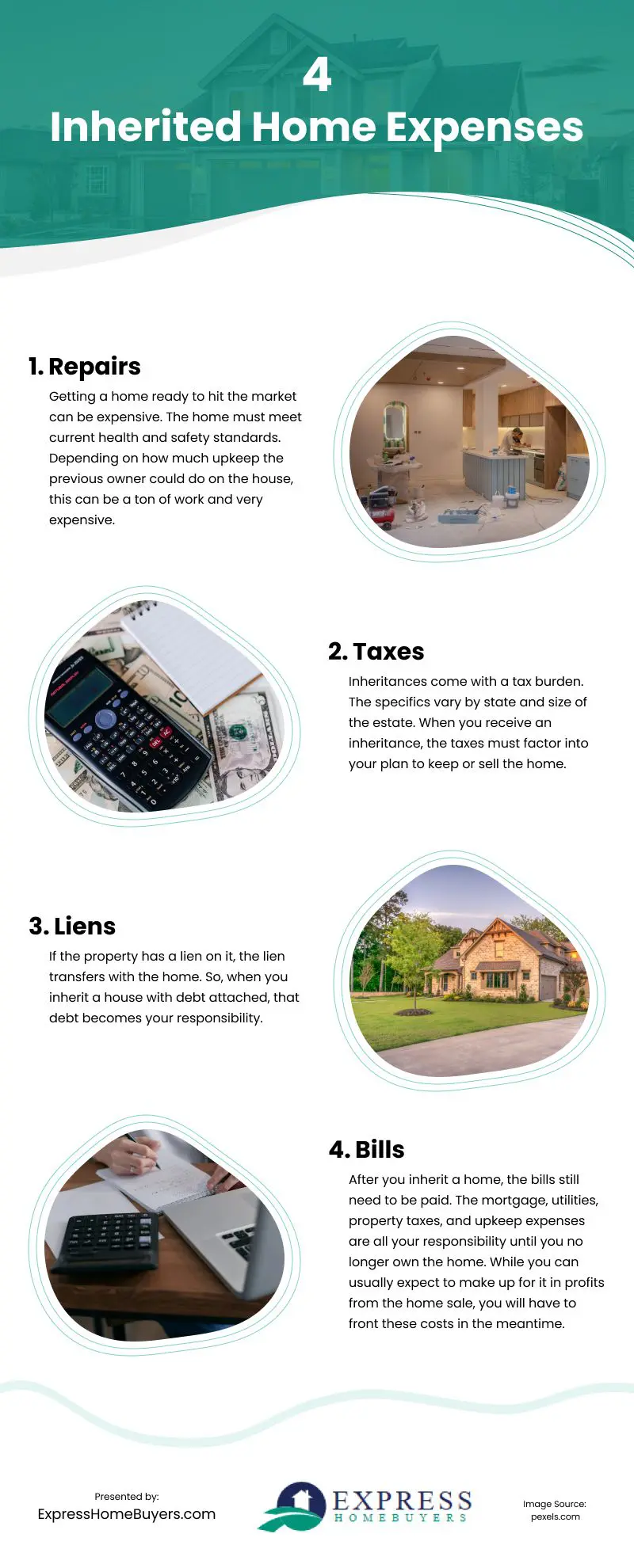 4
Inherited Home Expenses

1. Repairs
Getting a home ready to hit the market can be expensive. The home must meet current health and safety standards. Depending on how much upkeep the previous owner could do on the house, this can be a ton of work and very expensive.

2. Taxes
Inheritances come with a tax burden. The specifics vary by state and size of the estate. When you receive an inheritance, the taxes must factor into your plan to keep or sell the home.

3. Liens
If the property has a lien on it, the lien transfers with the home. So, when you inherit a house with debt attached, that debt becomes your responsibility.

4. Bills
After you inherit a home, the bills still need to be paid. The mortgage, utilities, property taxes, and upkeep expenses are all your responsibility until you no longer own the home. While you can usually expect to make up for it in profits from the home sale, you will have to front these costs in the meantime.

Presented by:
ExpressHomeBuyers.com

EXPRESS
HOMEBUYERS

Image Source:
pexels.com