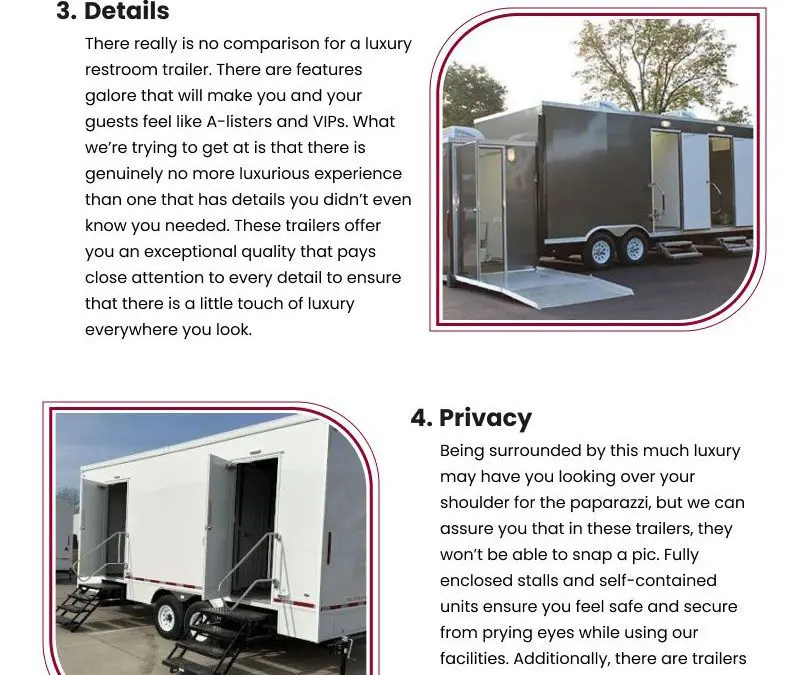 3. Details

There really is no comparison for a luxury restroom trailer. There are features galore that will make you and your guests feel like A-listers and VIPs. What we're trying to get at is that there is genuinely no more luxurious experience than one that has details you didn't even know you needed. These trailers offer you an exceptional quality that pays close attention to every detail to ensure that there is a little touch of luxury everywhere you look.

4. Privacy

Being surrounded by this much luxury may have you looking over your shoulder for the paparazzi, but we can assure you that in these trailers, they won't be able to snap a pic. Fully enclosed stalls and self-contained units ensure you feel safe and secure from prying eyes while using our facilities. Additionally, there are trailers