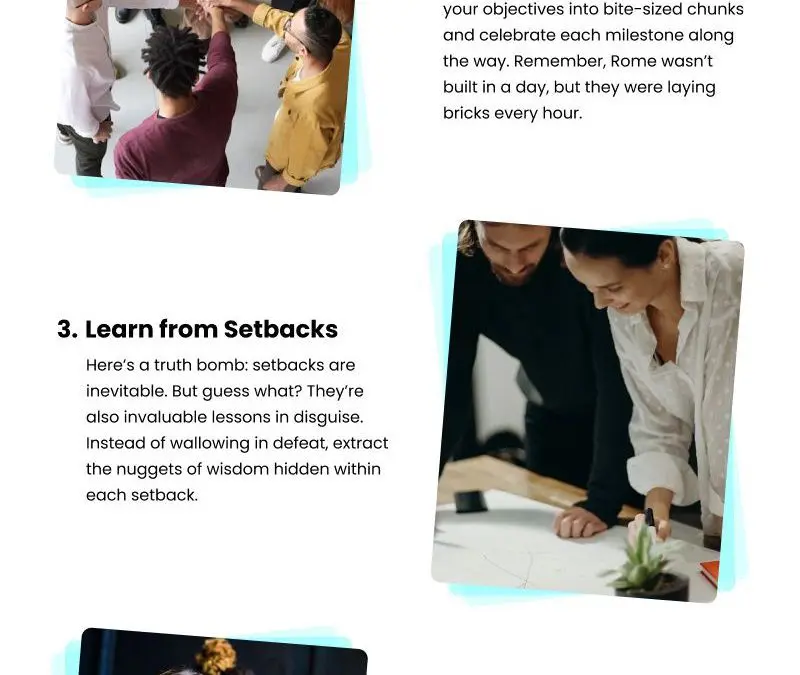 your objectives into bite-sized chunks and celebrate each milestone along the way. Remember, Rome wasn't built in a day, but they were laying bricks every hour.

3. Learn from Setbacks

Here's a truth bomb: setbacks are inevitable. But guess what? They're also invaluable lessons in disguise. Instead of wallowing in defeat, extract the nuggets of wisdom hidden within each setback.