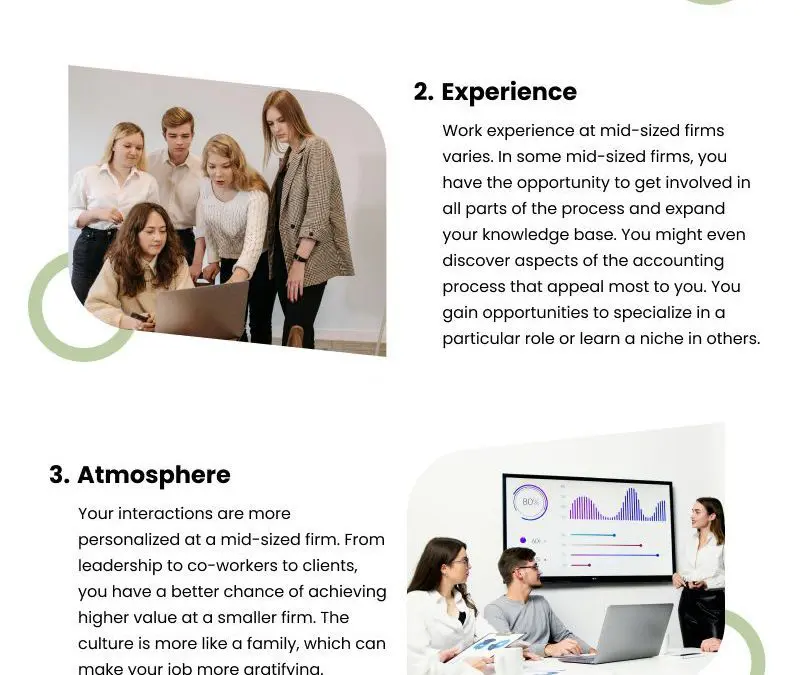 2. Experience

Work experience at mid-sized firms varies. In some mid-sized firms, you have the opportunity to get involved in all parts of the process and expand your knowledge base. You might even discover aspects of the accounting process that appeal most to you. You gain opportunities to specialize in a particular role or learn a niche in others.

3. Atmosphere

Your interactions are more personalized at a mid-sized firm. From leadership to co-workers to clients, you have a better chance of achieving higher value at a smaller firm. The culture is more like a family, which can make your job more gratifying.

80%

60%