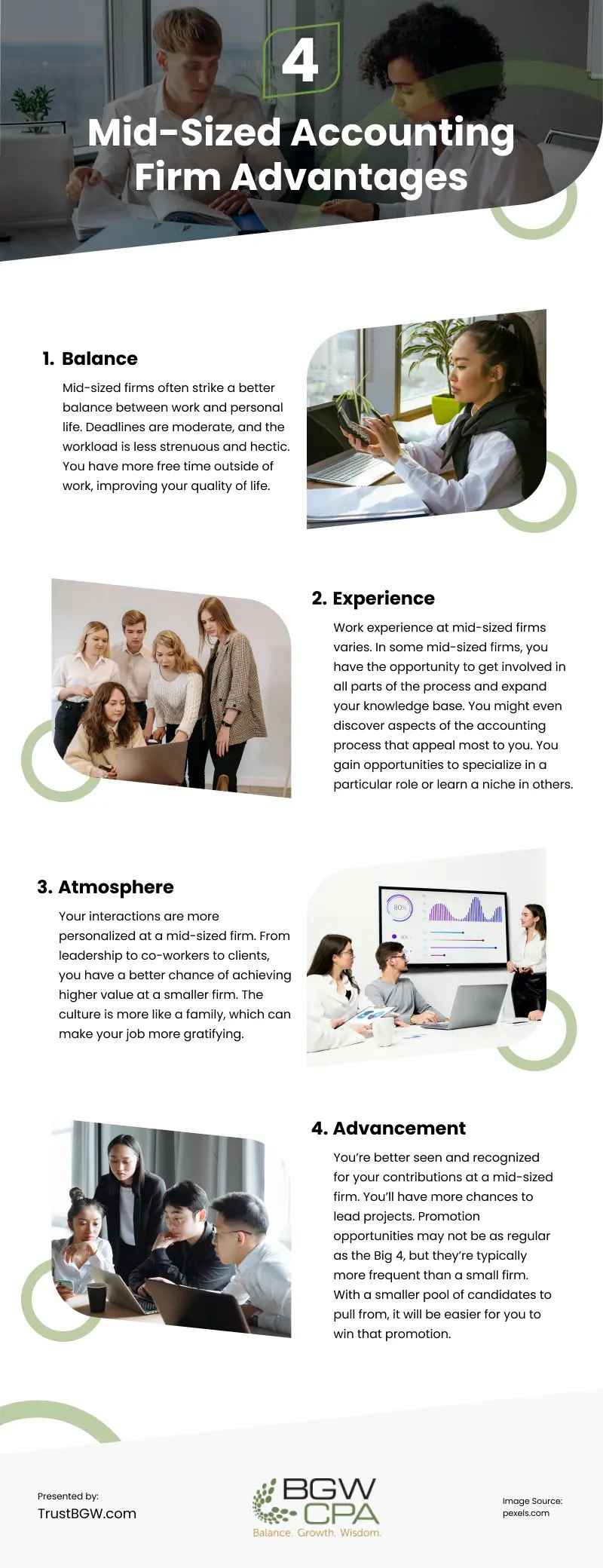 4
Mid-Sized Accounting Firm Advantages

1. Balance
Mid-sized firms often strike a better balance between work and personal life. Deadlines are moderate, and the workload is less strenuous and hectic. You have more free time outside of work, improving your quality of life.

2. Experience
Work experience at mid-sized firms varies. In some mid-sized firms, you have the opportunity to get involved in all parts of the process and expand your knowledge base. You might even discover aspects of the accounting process that appeal most to you. You gain opportunities to specialize in a particular role or learn a niche in others.

3. Atmosphere
Your interactions are more personalized at a mid-sized firm. From leadership to co-workers to clients, you have a better chance of achieving higher value at a smaller firm. The culture is more like a family, which can make your job more gratifying.

80%

4. Advancement
You're better seen and recognized for your contributions at a mid-sized firm. You'll have more chances to lead projects. Promotion opportunities may not be as regular as the Big 4, but they're typically more frequent than a small firm. With a smaller pool of candidates to pull from, it will be easier for you to win that promotion.

Presented by:
TrustBGW.com

BGW CPA
Balance. Growth. Wisdom.

Image Source:
pexels.com