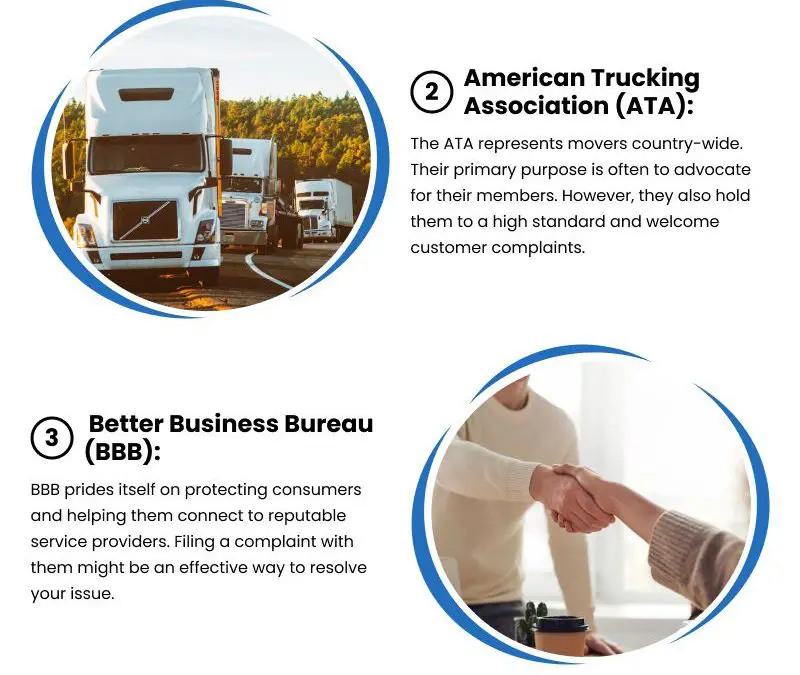 2 American Trucking Association (ATA):

The ATA represents movers country-wide. Their primary purpose is often to advocate for their members. However, they also hold them to a high standard and welcome customer complaints.

3 Better Business Bureau (BBB):

BBB prides itself on protecting consumers and helping them connect to reputable service providers. Filing a complaint with them might be an effective way to resolve your issue.