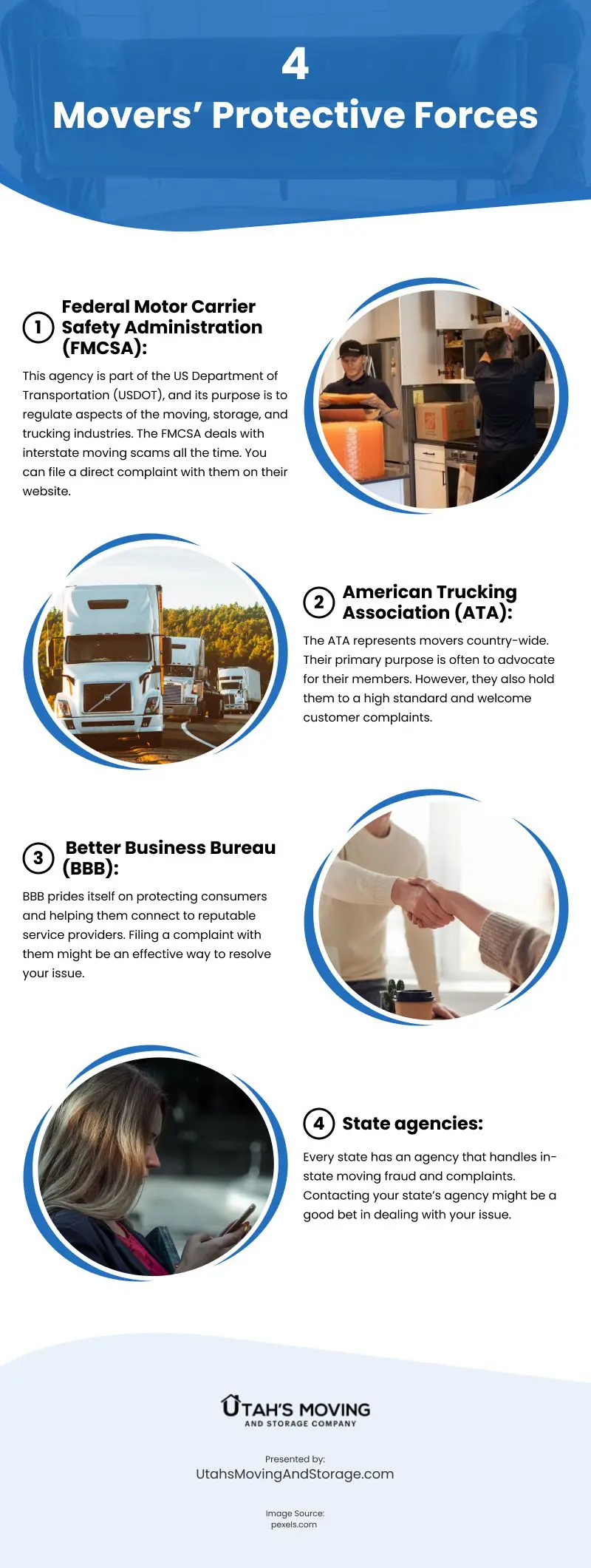 4
Movers' Protective Forces

1 Federal Motor Carrier Safety Administration (FMCSA):

This agency is part of the US Department of Transportation (USDOT), and its purpose is to regulate aspects of the moving, storage, and trucking industries. The FMCSA deals with interstate moving scams all the time. You can file a direct complaint with them on their website.

2 American Trucking Association (ATA):

The ATA represents movers country-wide. Their primary purpose is often to advocate for their members. However, they also hold them to a high standard and welcome customer complaints.

3 Better Business Bureau (BBB):

BBB prides itself on protecting consumers and helping them connect to reputable service providers. Filing a complaint with them might be an effective way to resolve your issue.

4 State agencies:

Every state has an agency that handles in-state moving fraud and complaints. Contacting your state's agency might be a good bet in dealing with your issue.

UTAH'S MOVING
AND STORAGE COMPANY

Presented by:
UtahsMovingAndStorage.com

Image Source:
pexels.com