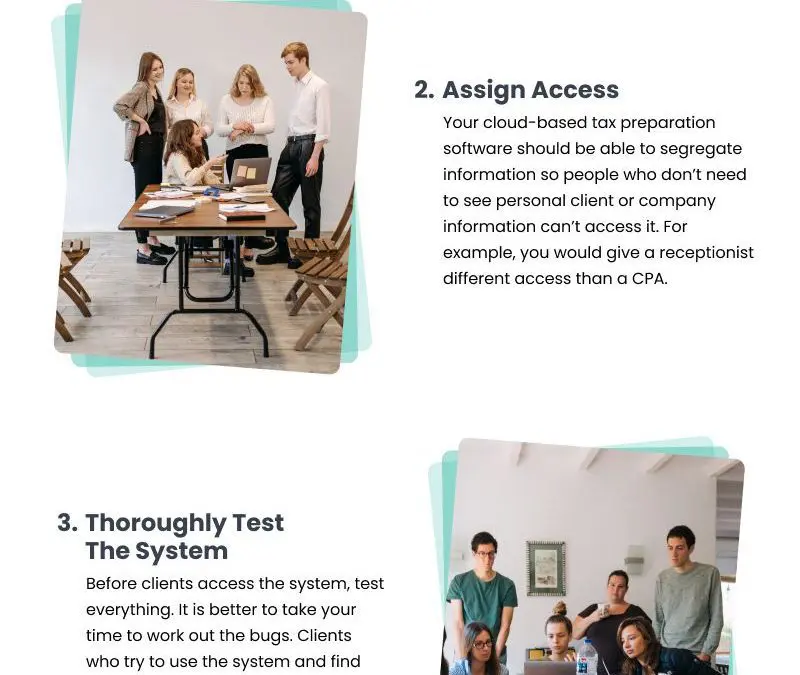 2. Assign Access

Your cloud-based tax preparation software should be able to segregate information so people who don't need to see personal client or company information can't access it. For example, you would give a receptionist different access than a CPA.

3. Thoroughly Test The System

Before clients access the system, test everything. It is better to take your time to work out the bugs. Clients who try to use the system and find